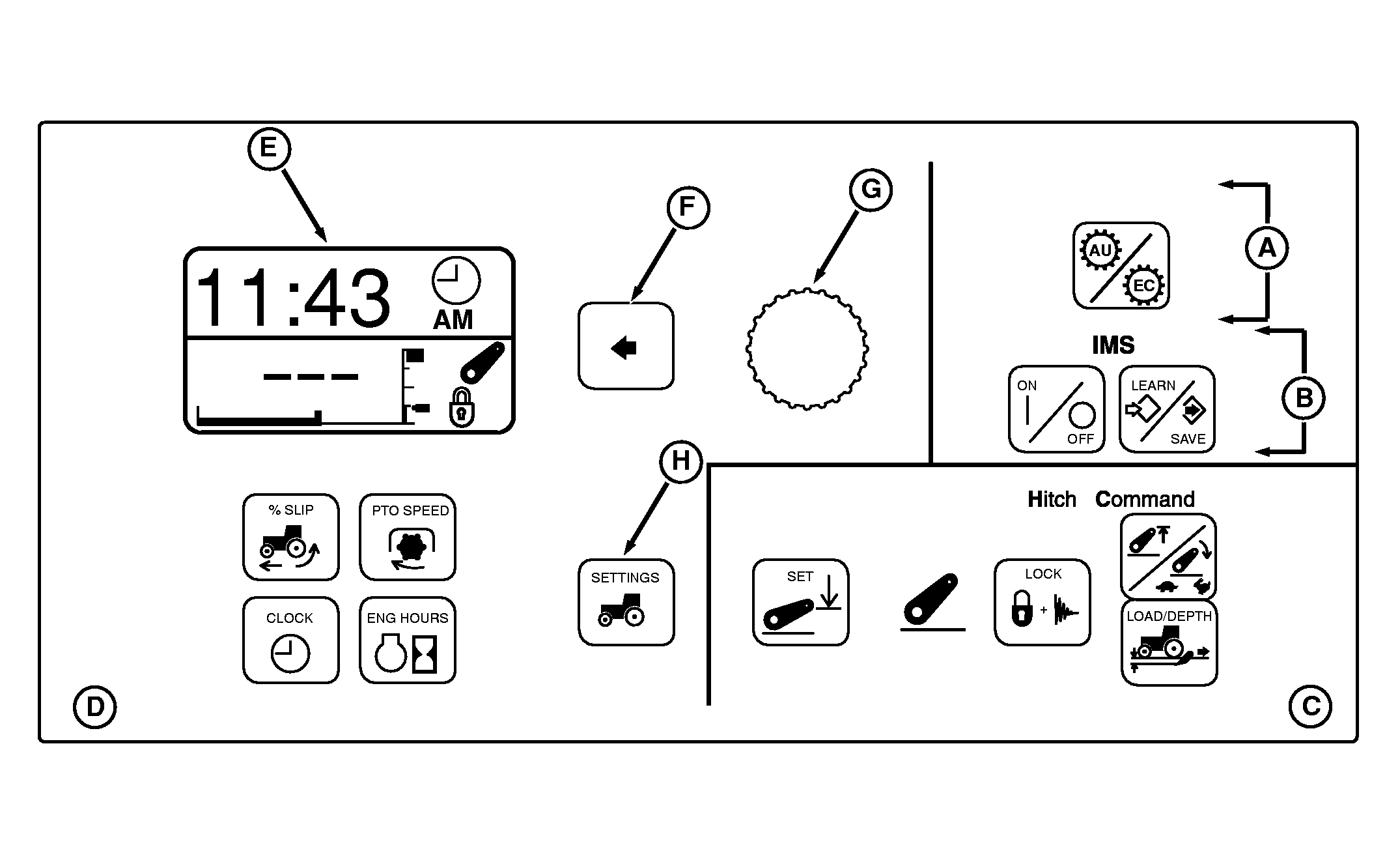 E

11:43
AM

---

F

G

AU
EC

A

IMS

ON
OFF

LEARN
SAVE

B

H

% SLIP

PTO SPEED

CLOCK

ENG HOURS

SETTINGS

Hitch Command

SET

LOCK

+

LOAD/DEPTH

D

C