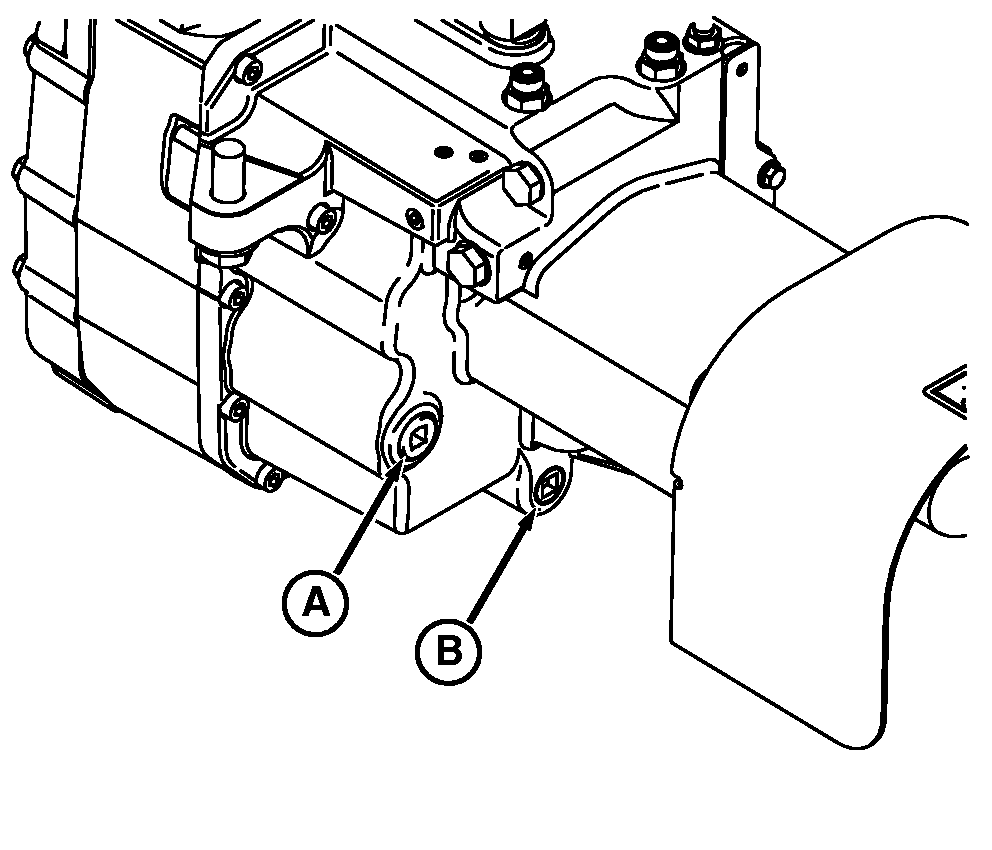 A

B