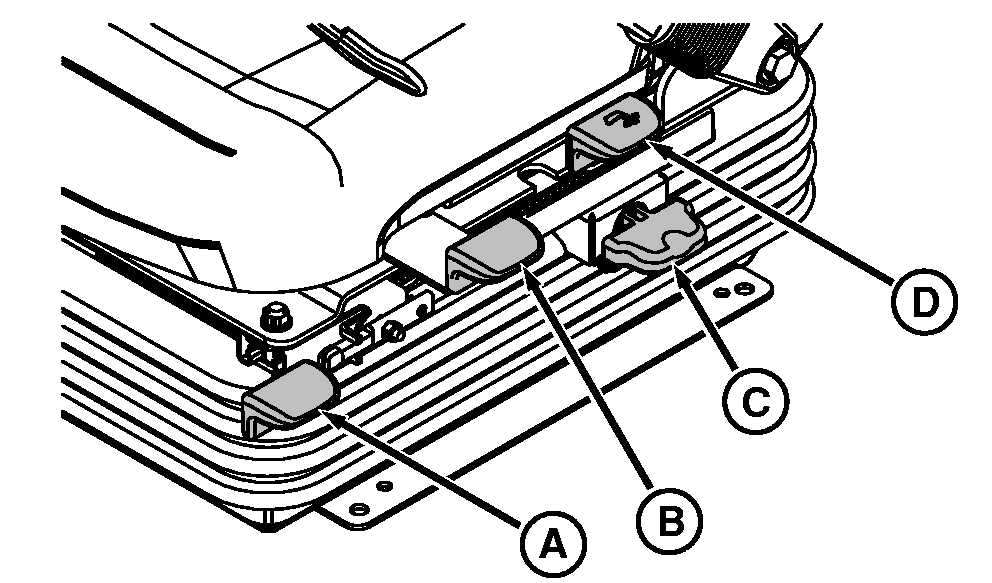 D
C
B
A