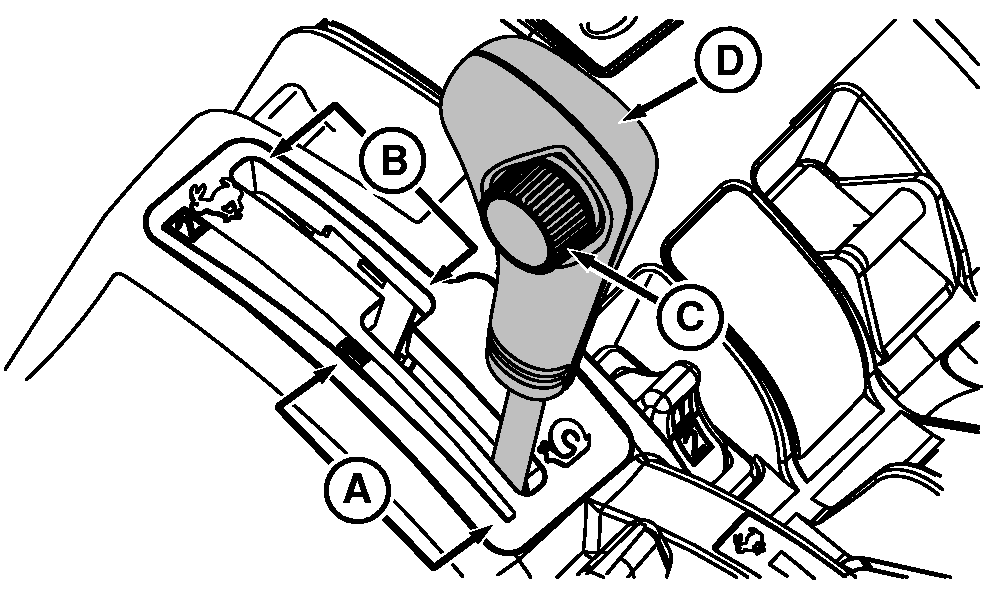 D
B
C
A