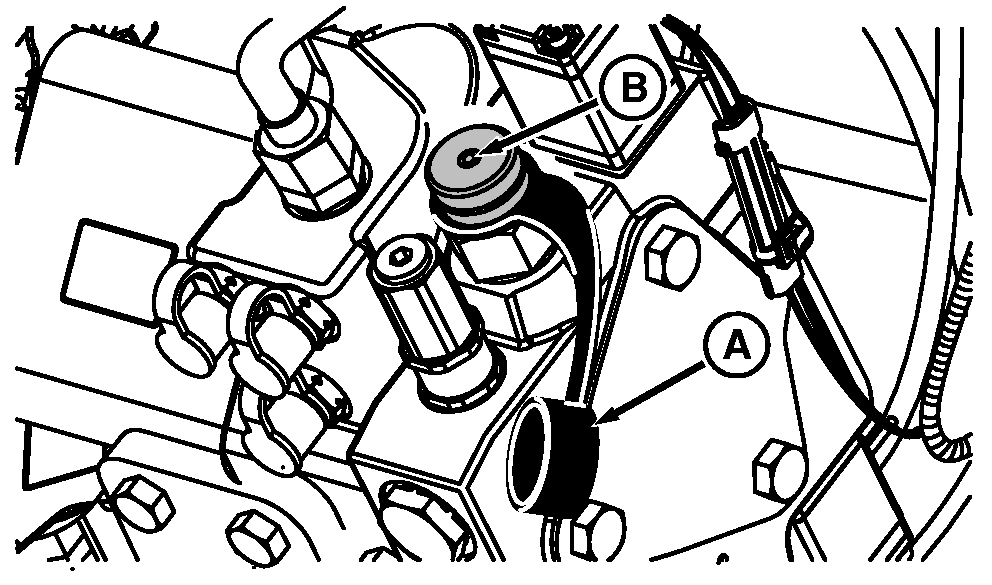 B

A