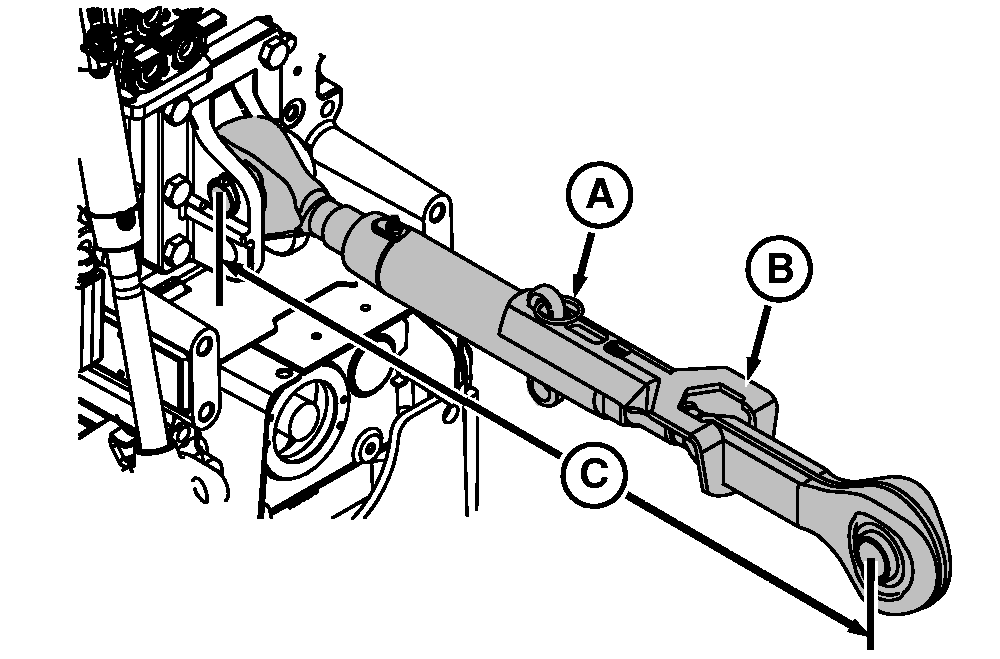 A
B
C