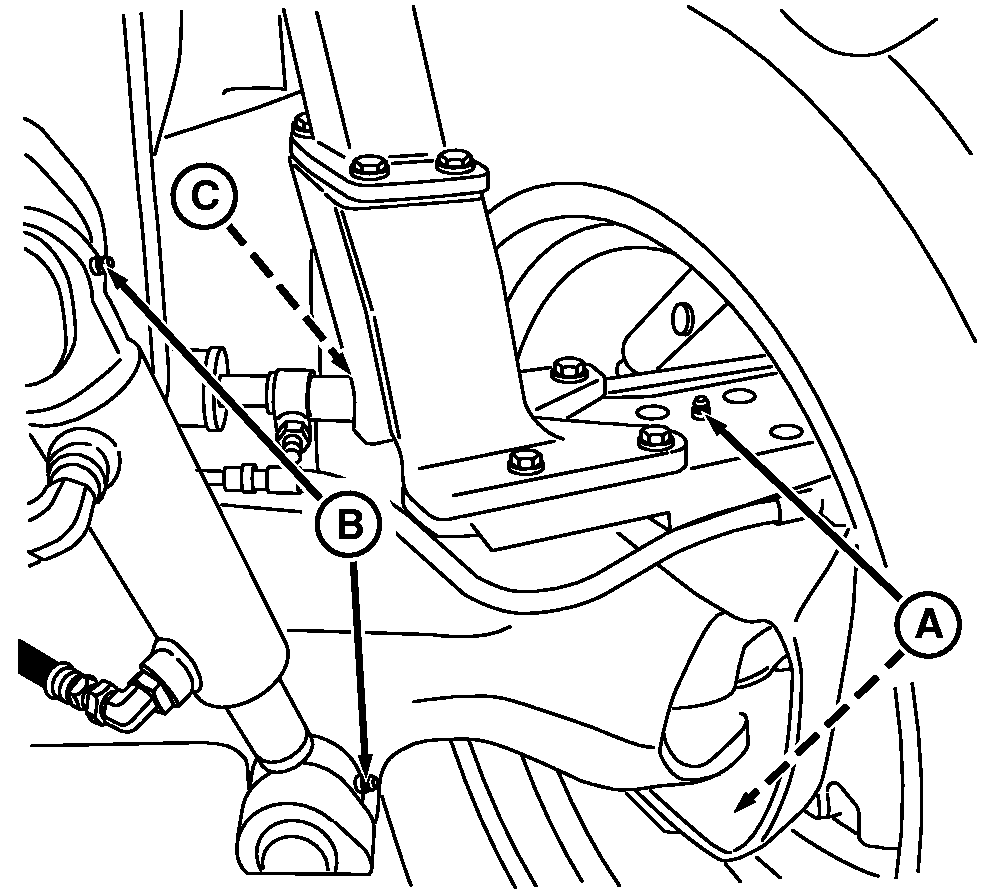 C
B
A