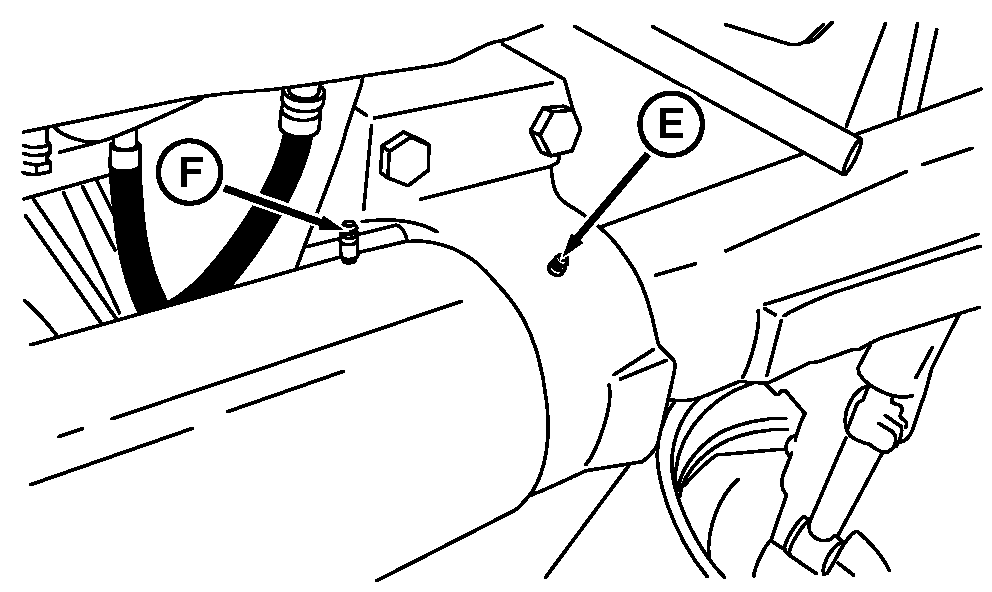 F
E