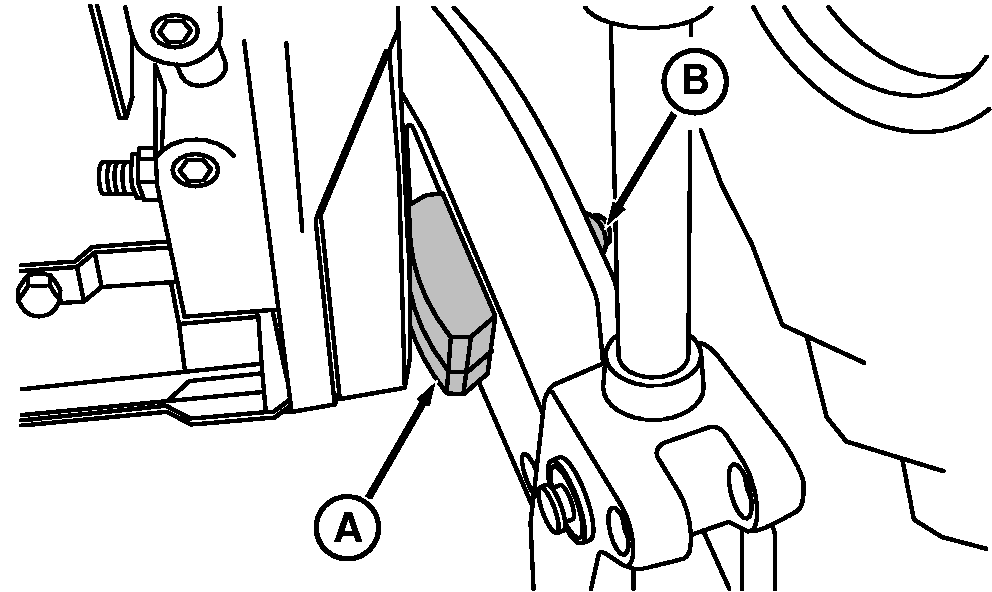 B

A