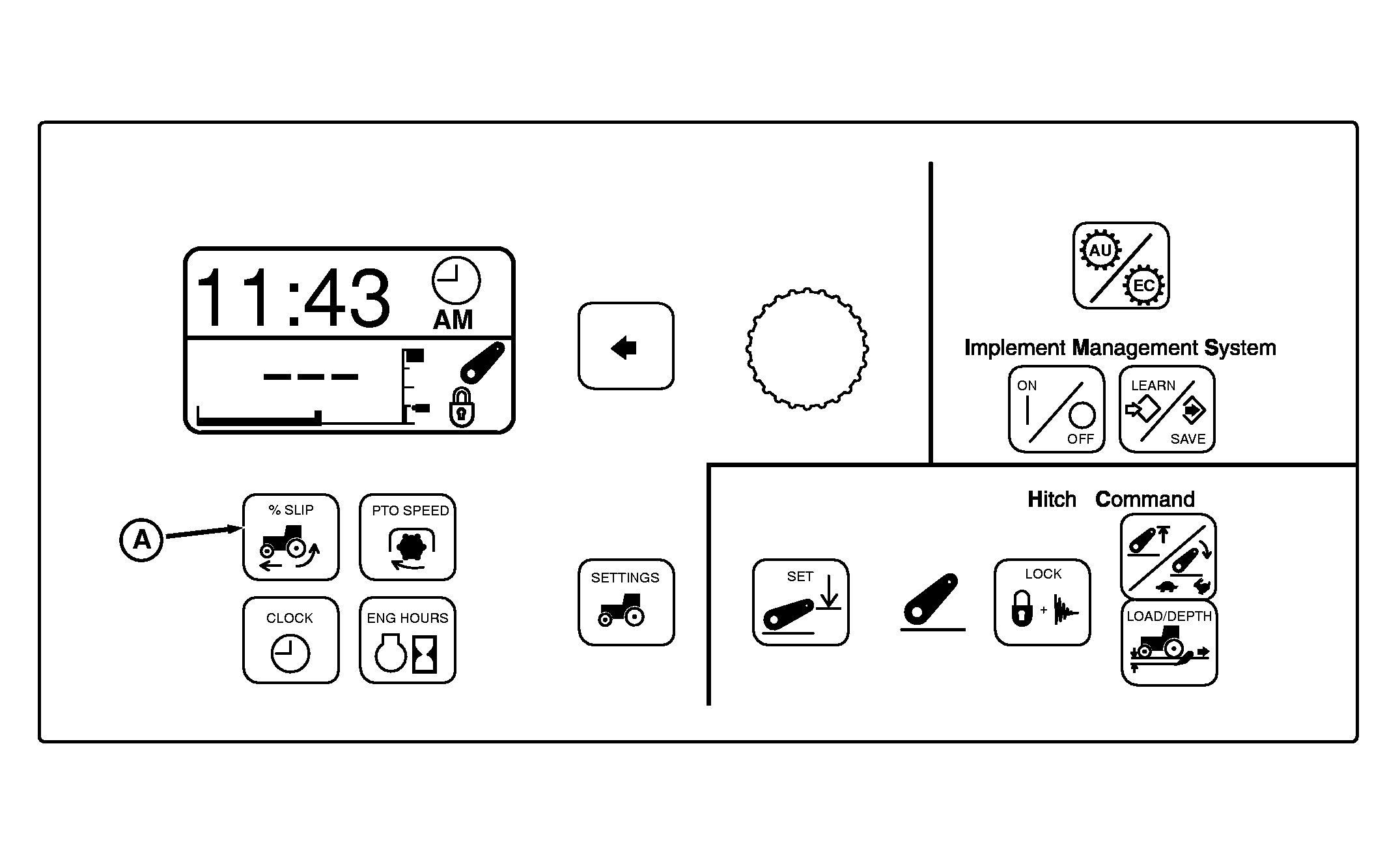 11:43 AM

---

AU

EC

Implement Management System

ON

OFF

LEARN

SAVE

A

% SLIP

PTO SPEED

CLOCK

ENG HOURS

SETTINGS

Hitch Command

SET

LOCK

+

LOAD/DEPTH