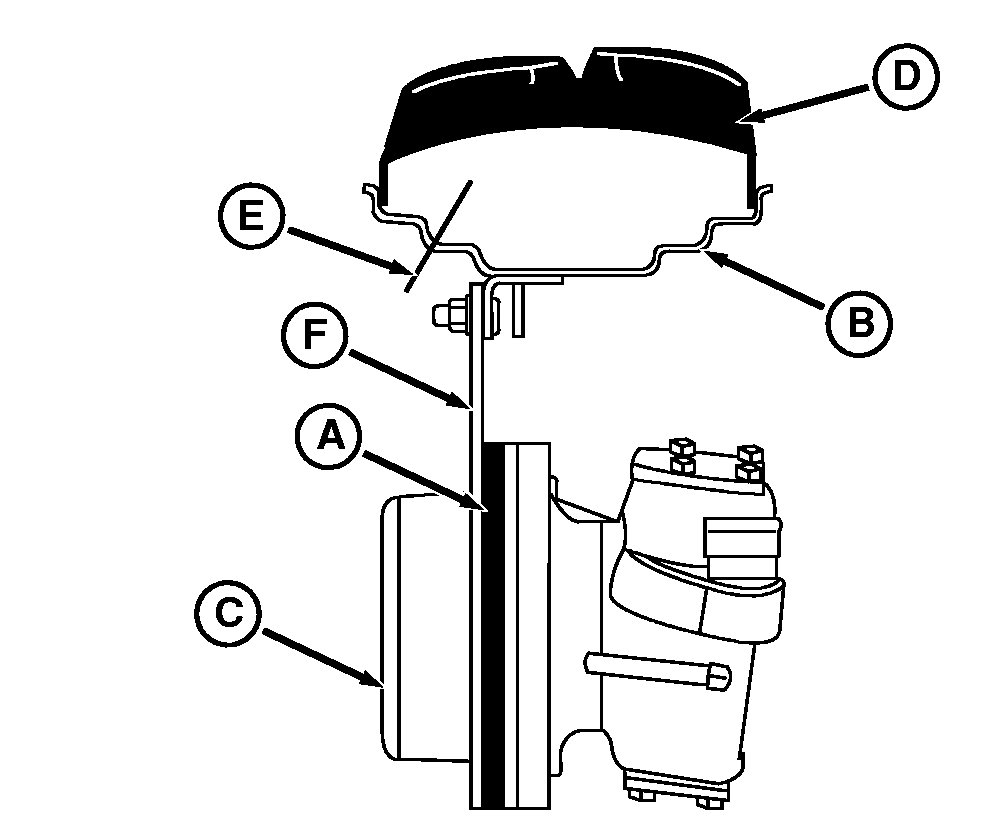 D
E
B
F
A
C