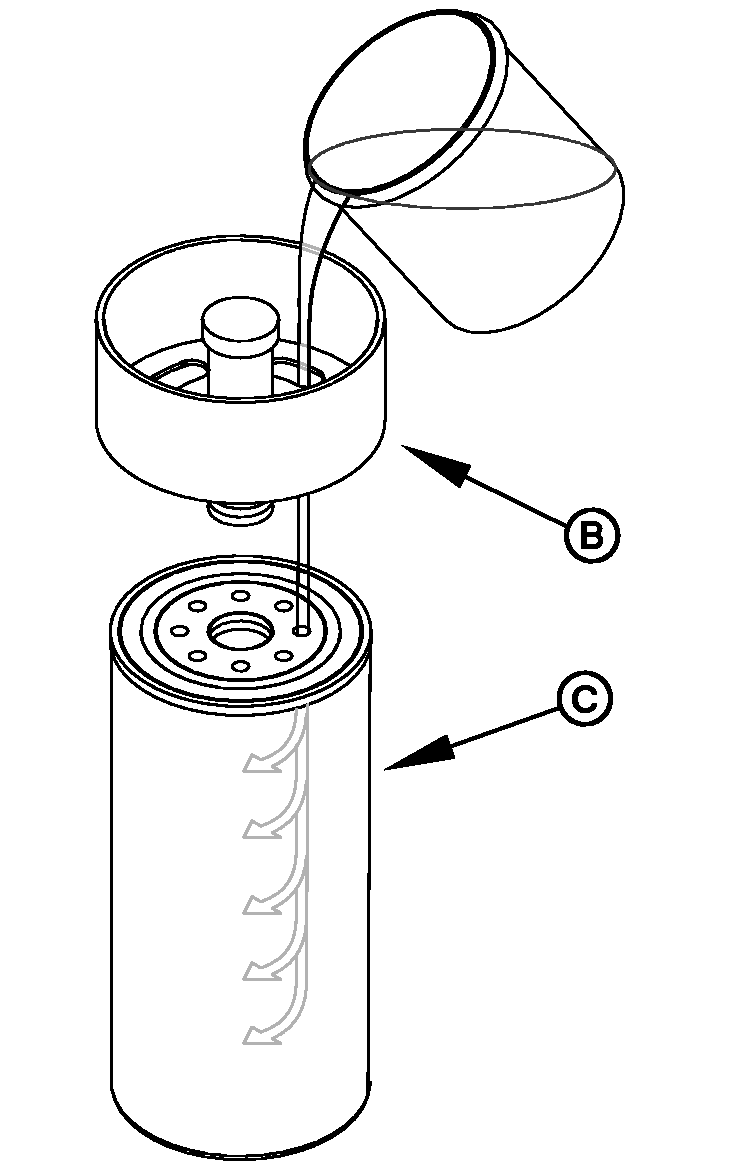 B

C