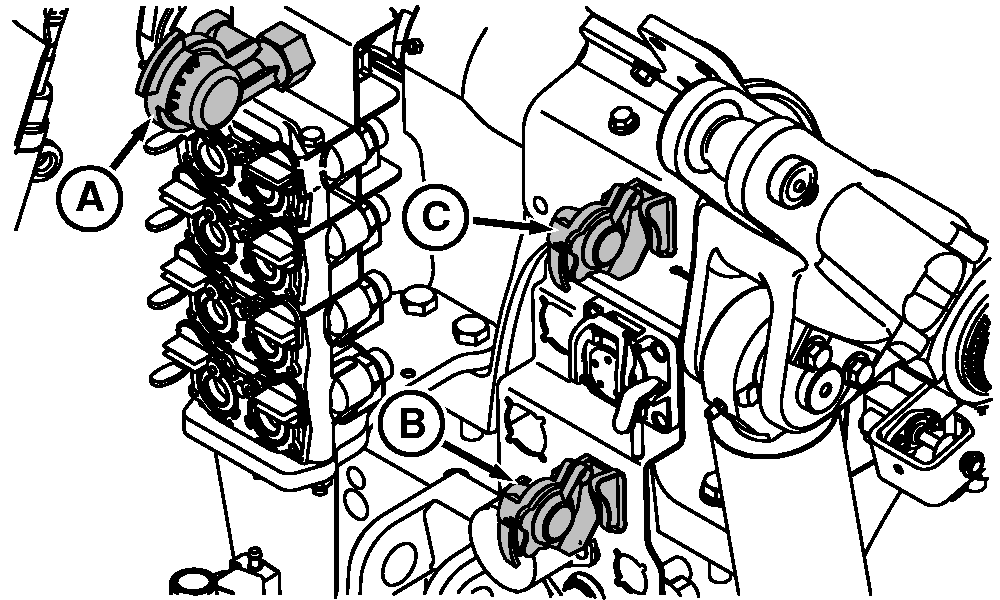 A
C
B