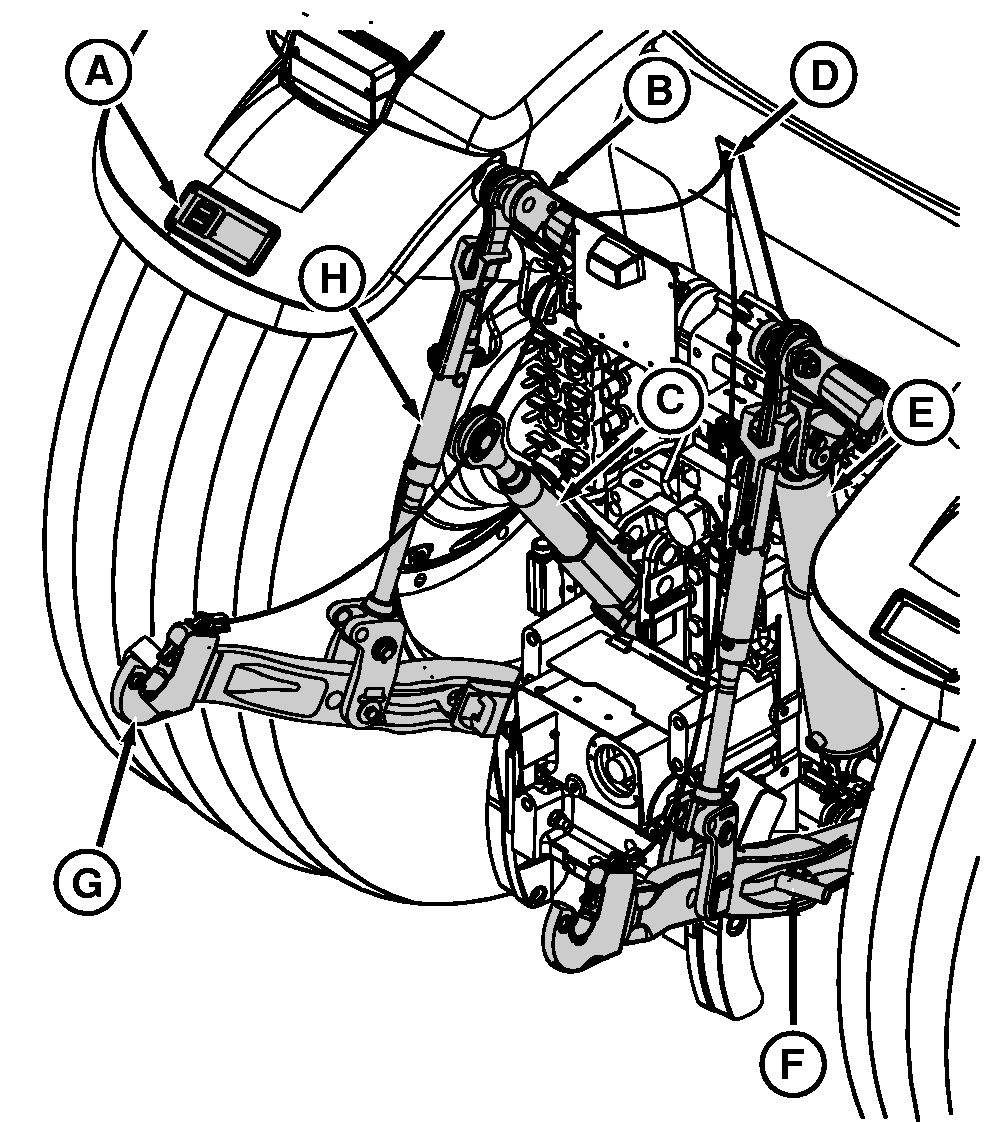 A
B
D
H
C
E
G
F