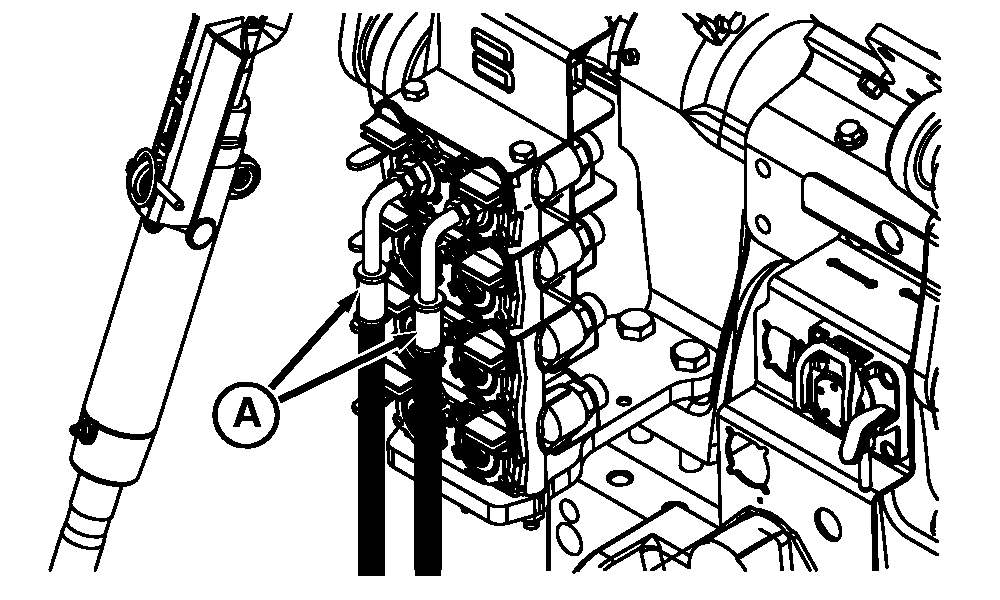 A