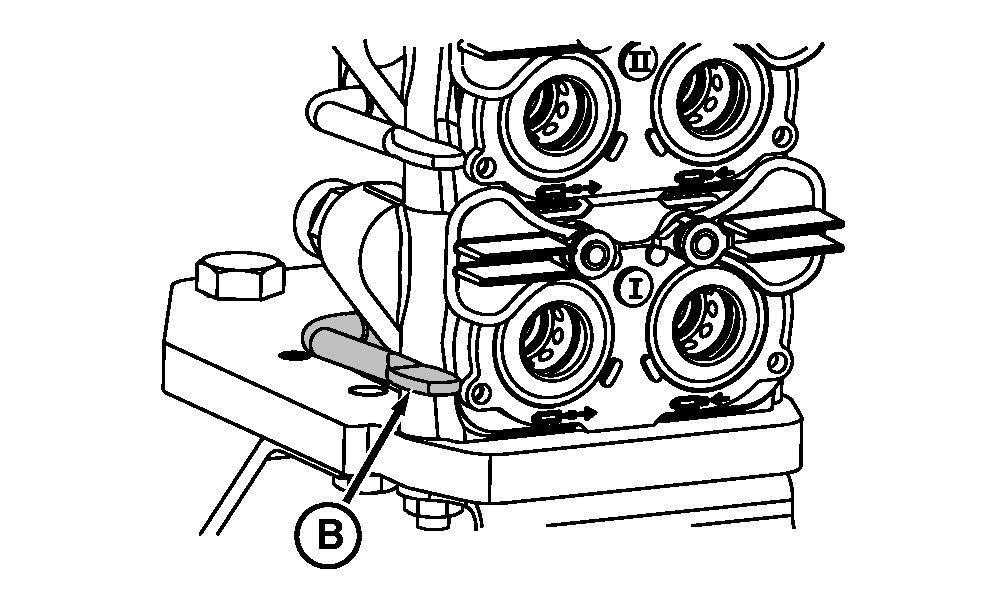 II
I
B