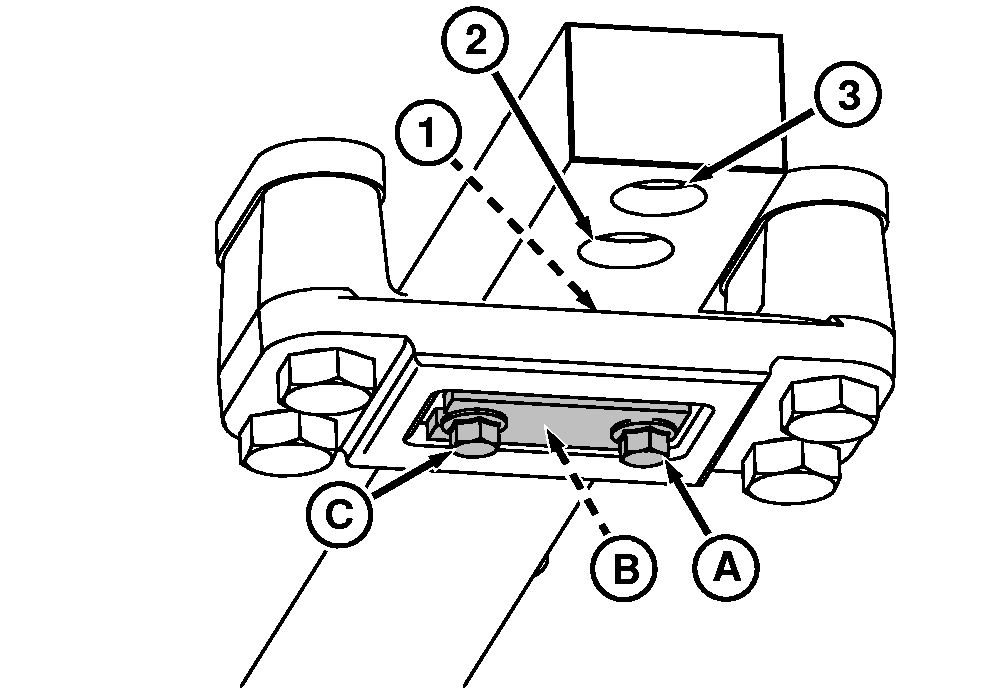 2
3
1
C
B
A