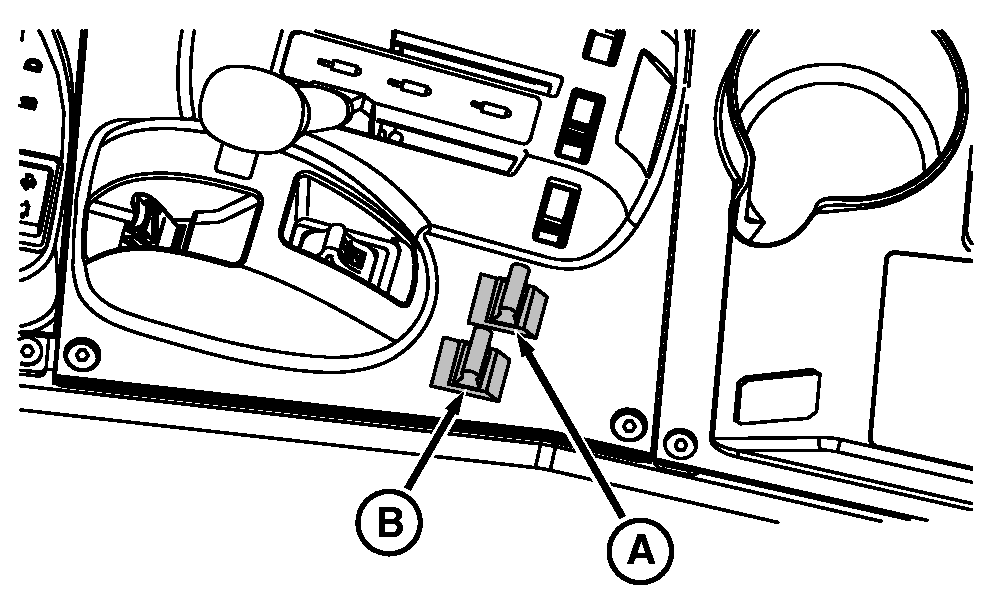 B

A