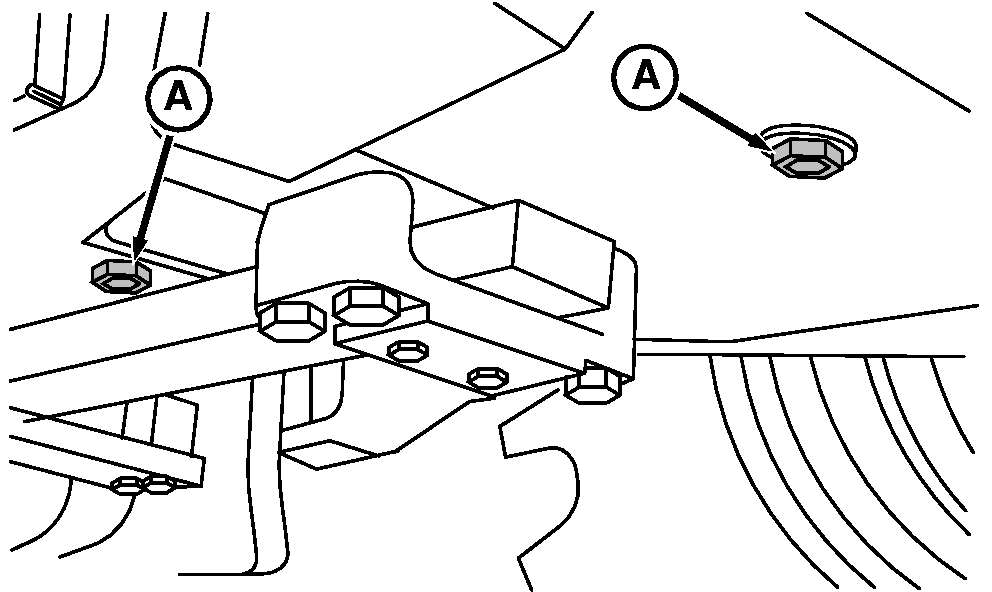 A
A