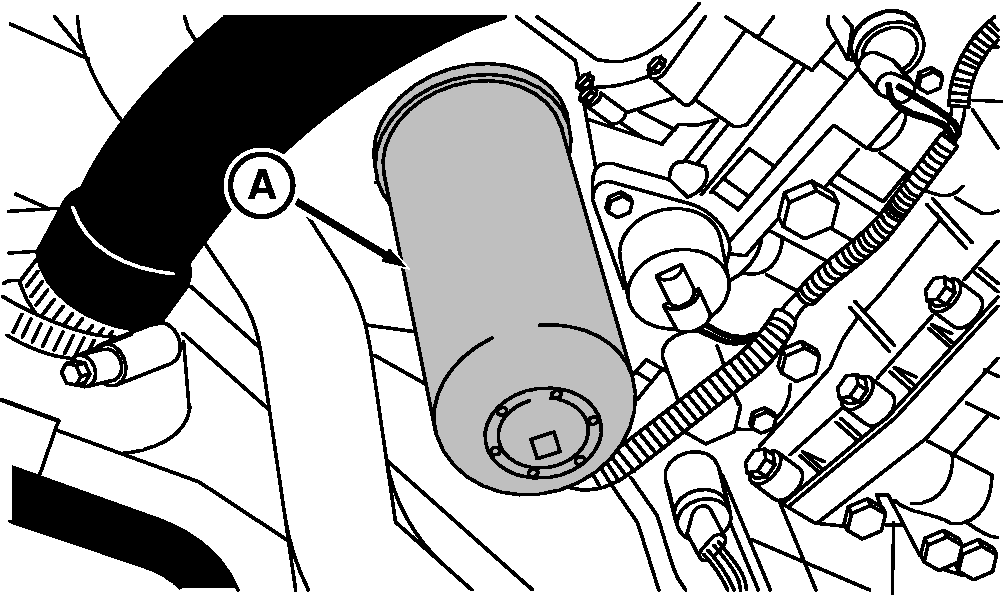 A