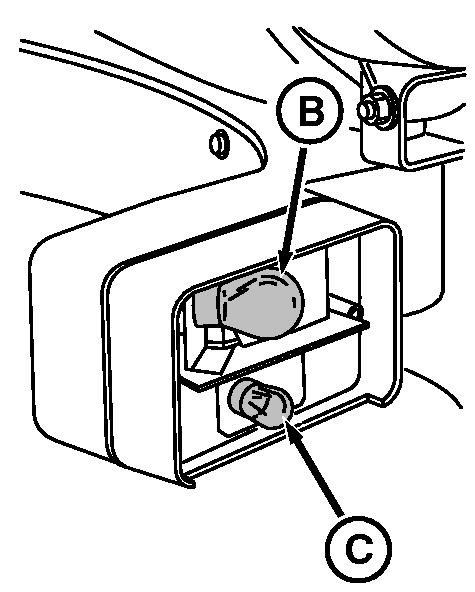 B

C