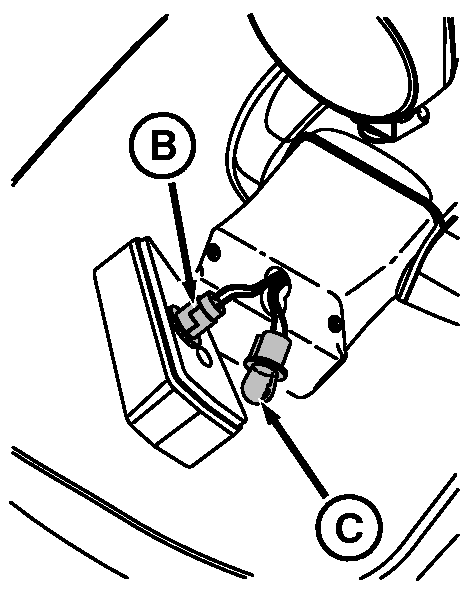 B

C