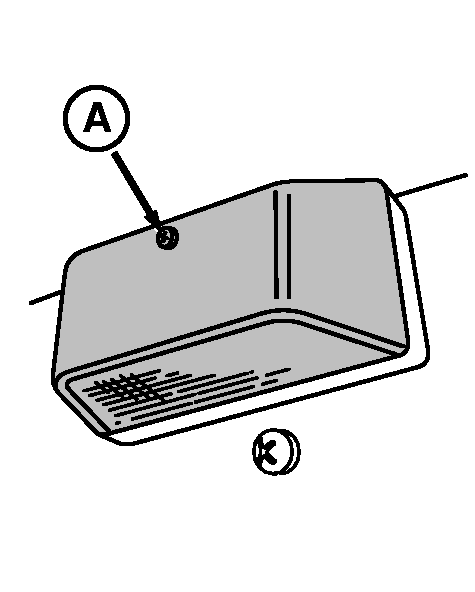 A