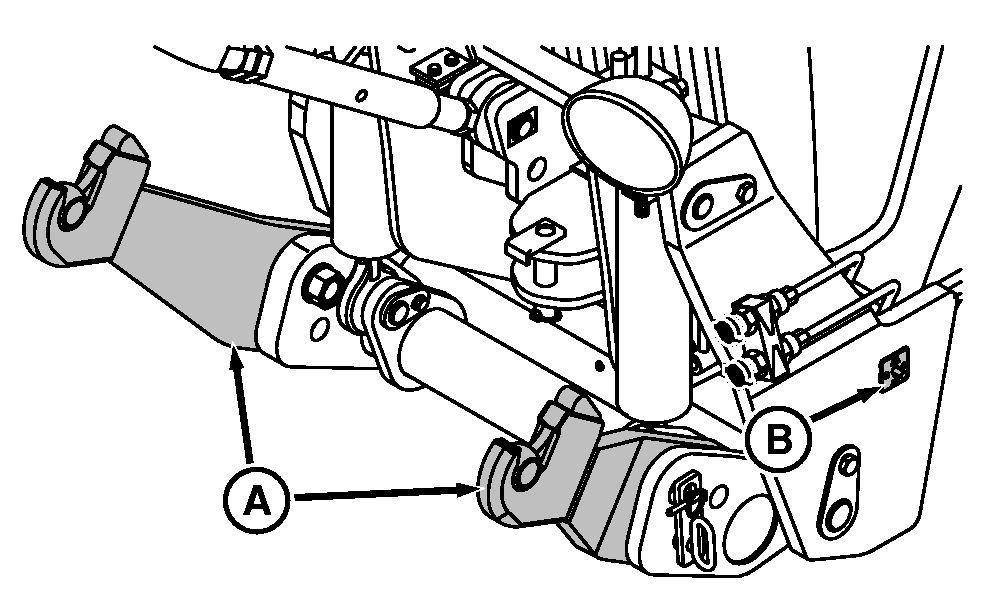 A
B