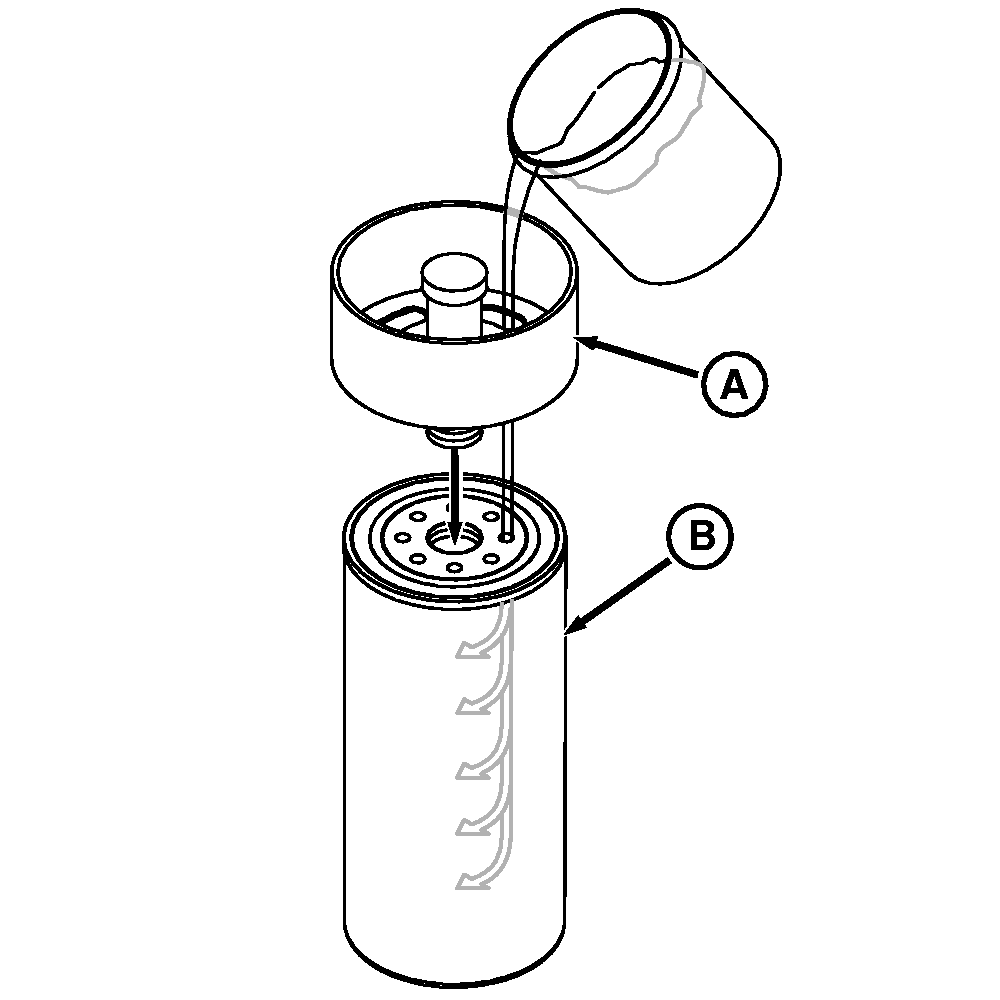 A
B