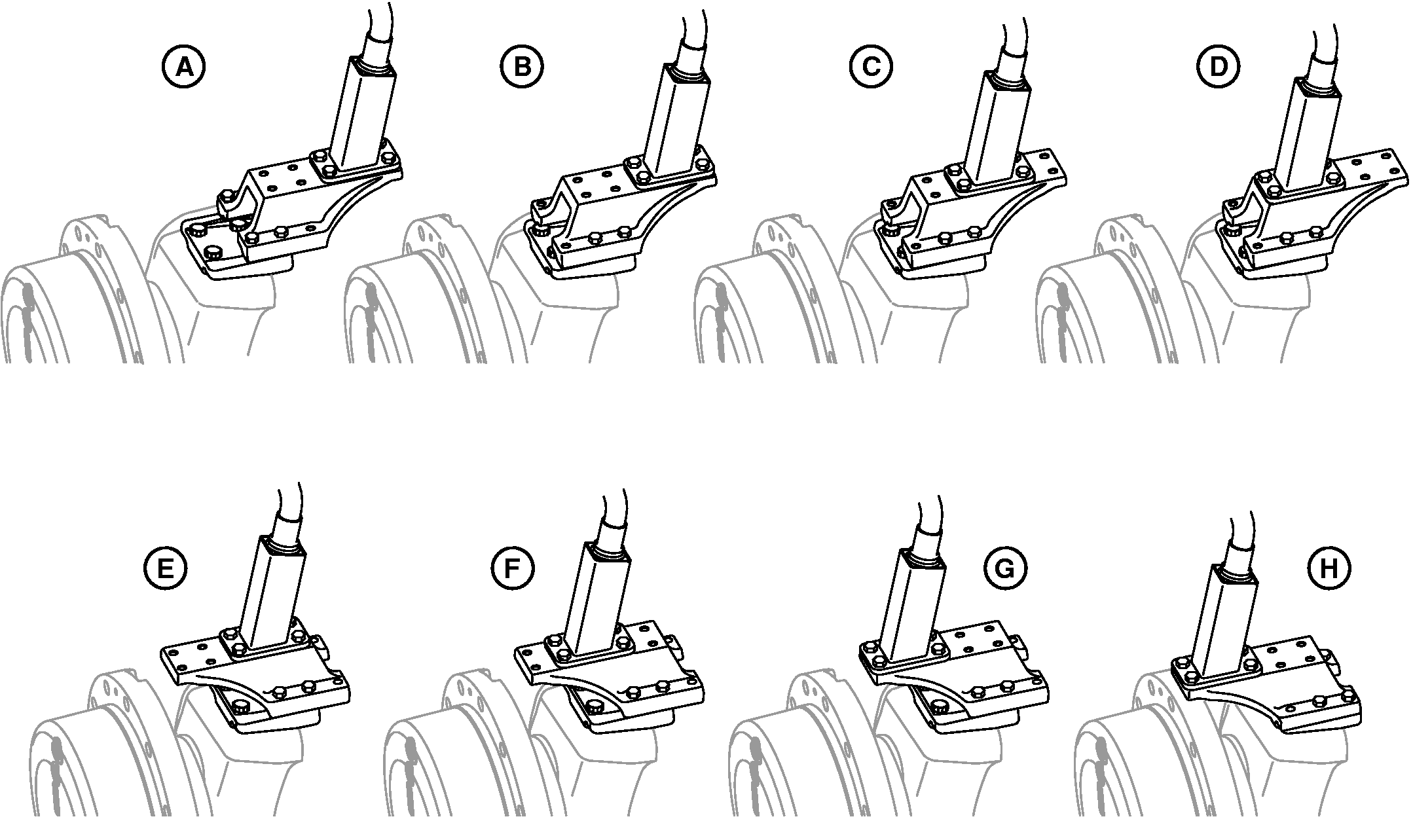 A

B

C

D

E

F

G

H