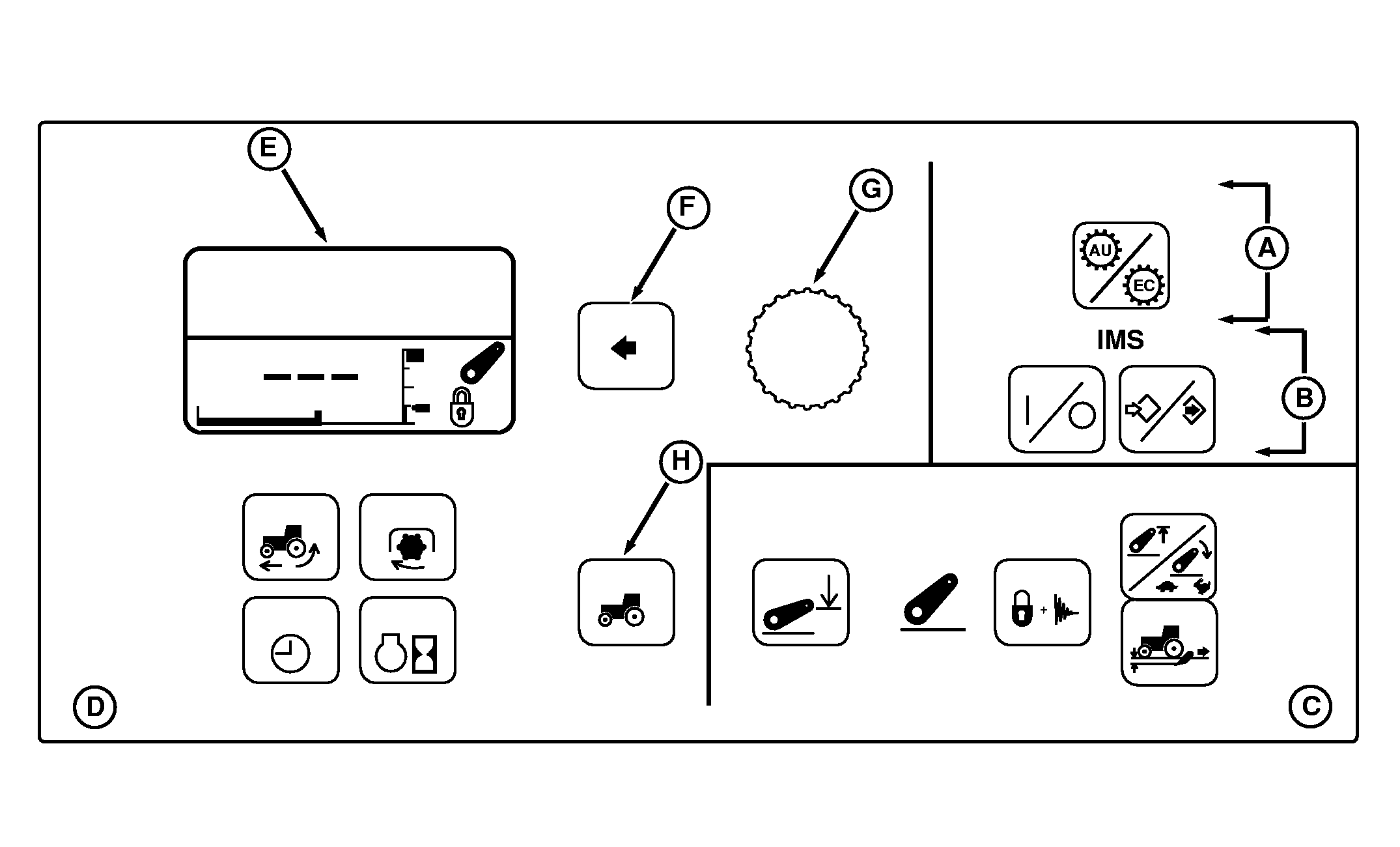 E
F
G
A
AU
EC
IMS
B
H
D
C