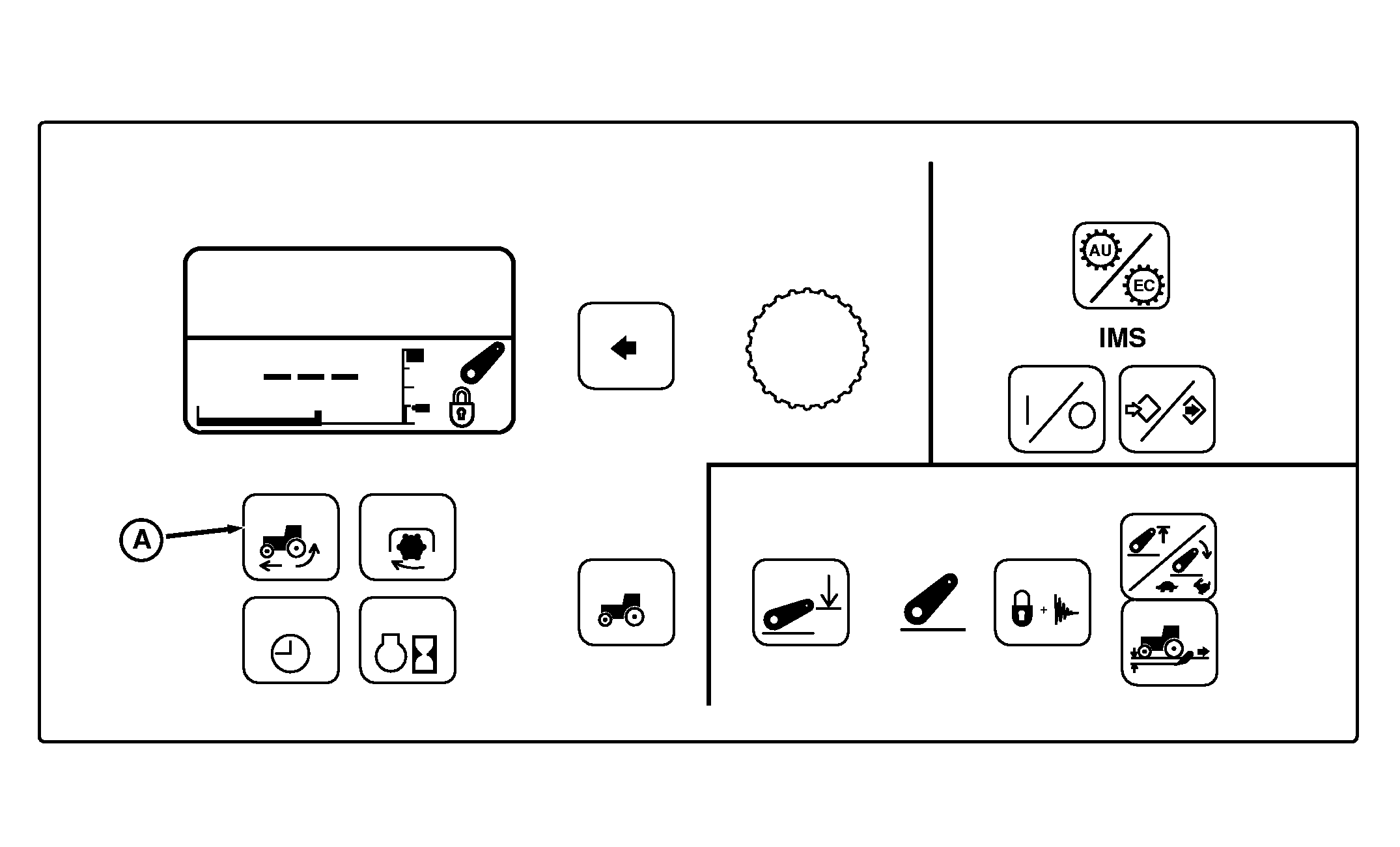 AU
EC
IMS
A