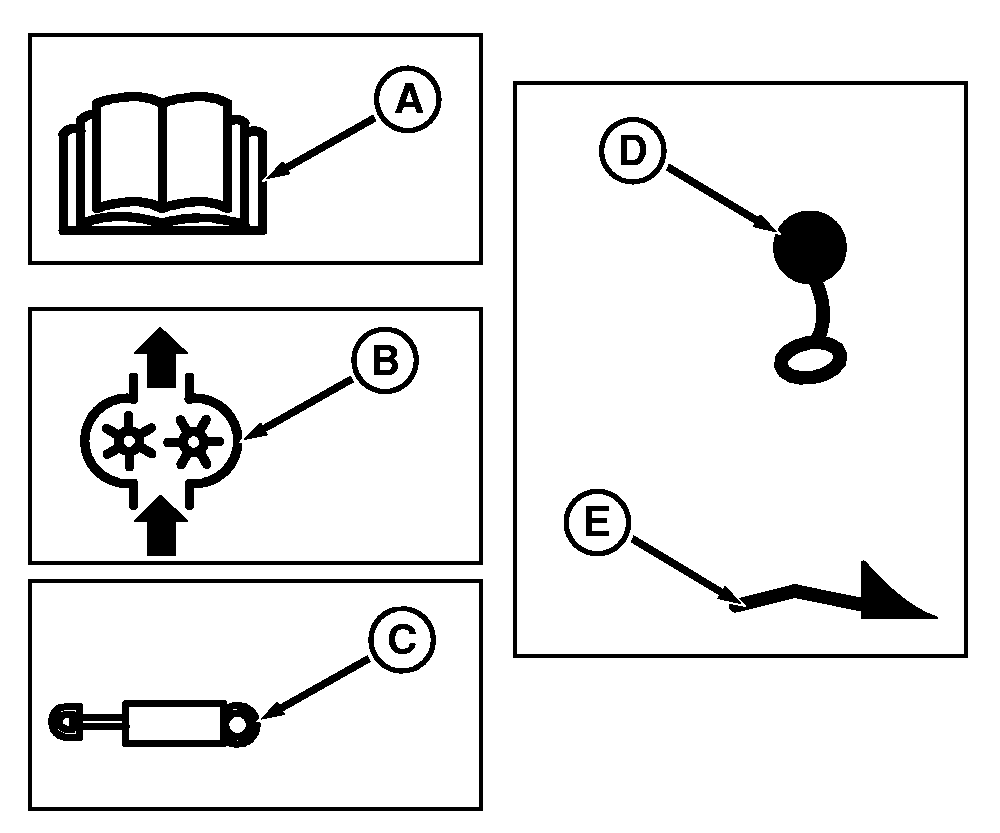 A
B
C
D
E