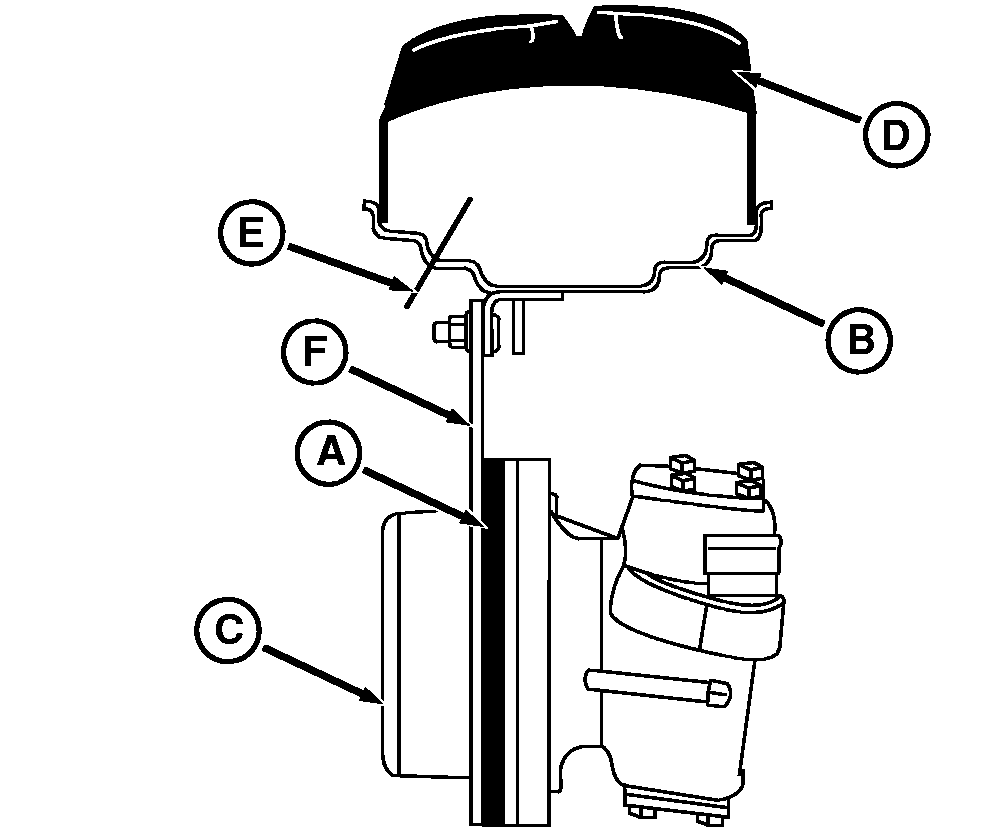 D
E
B
F
A
C