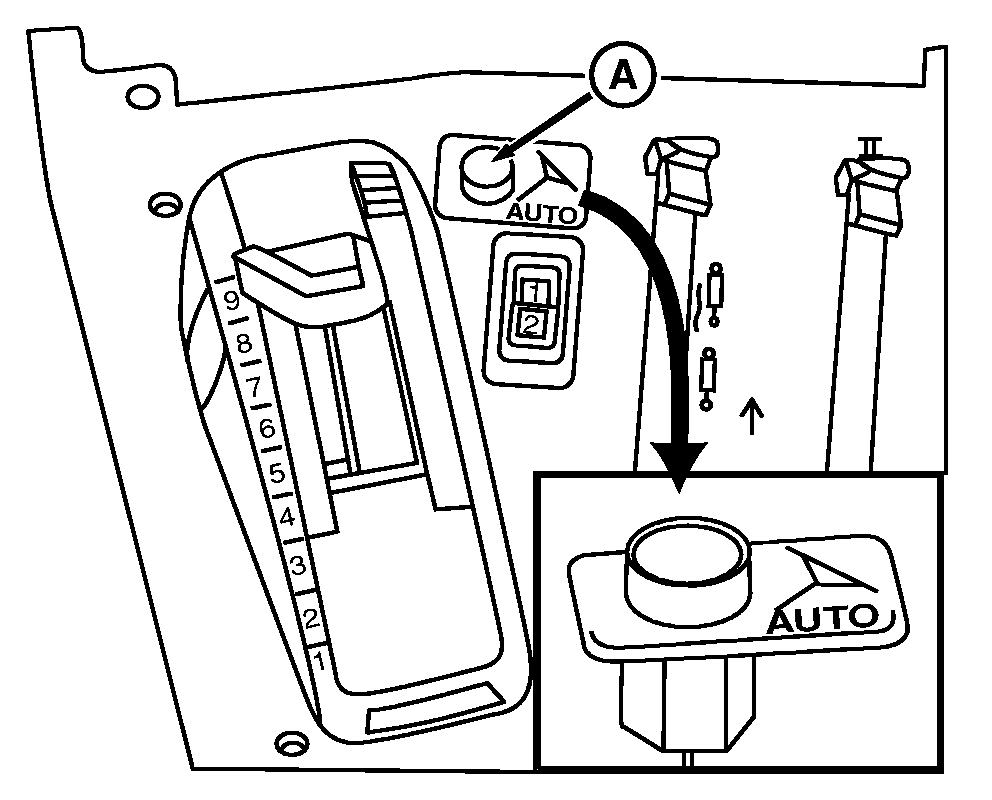 A

AUTO

1
2

9
8
7
6
5
4
3
2
1

AUTO