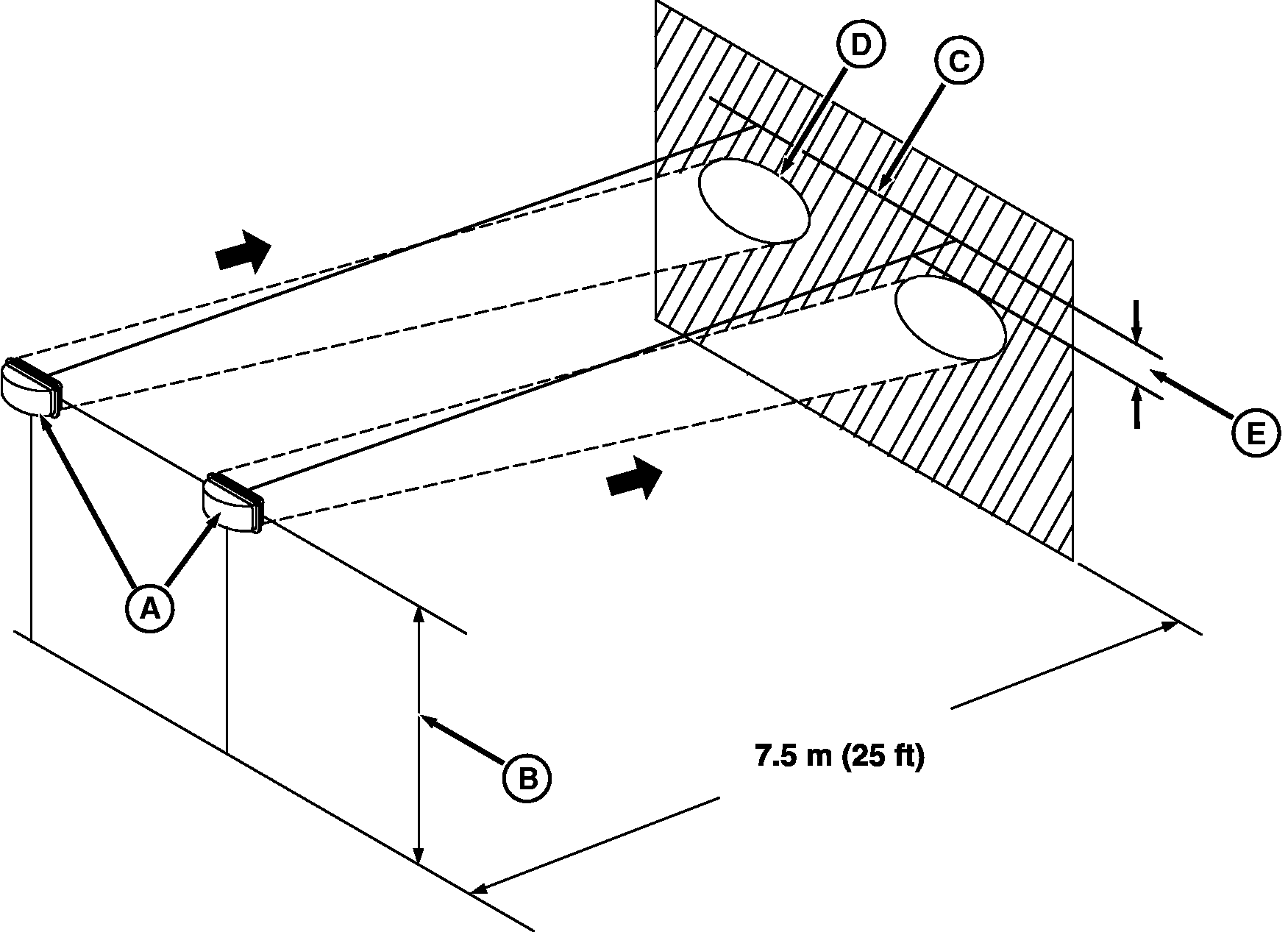 D
C
E
A
B
7.5 m (25 ft)