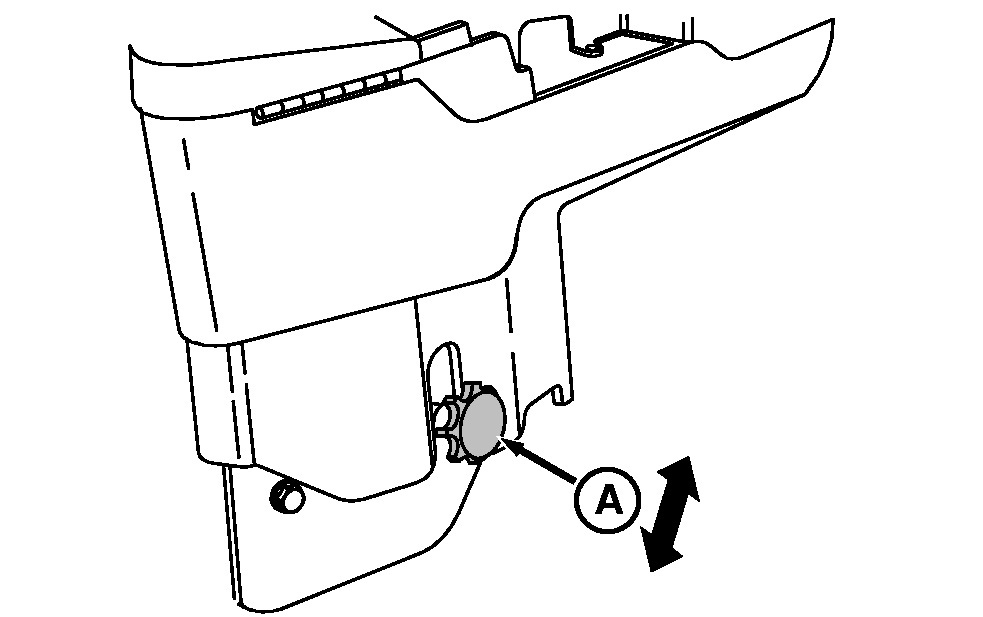 A