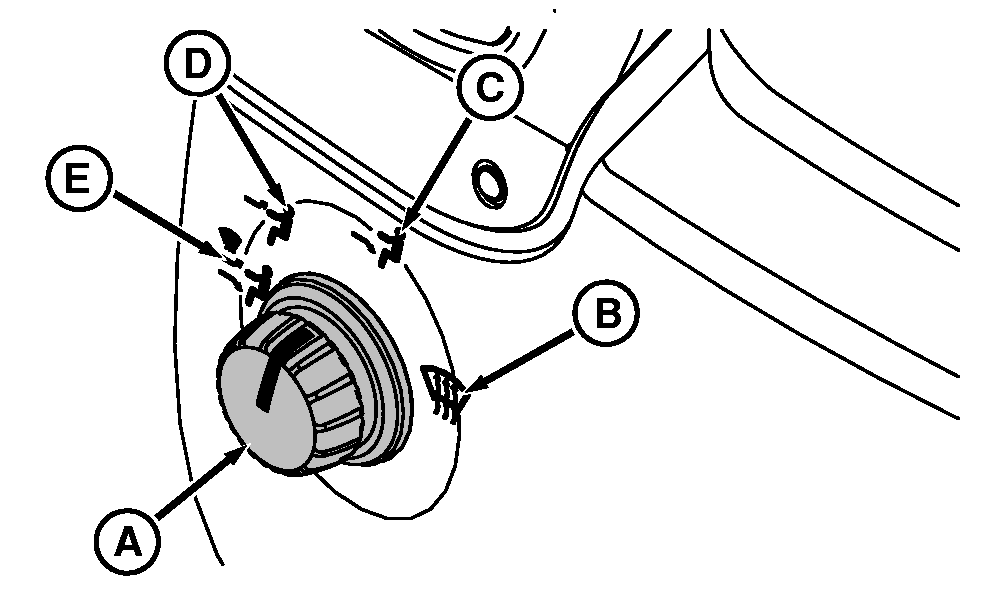 D
C
E
B
A