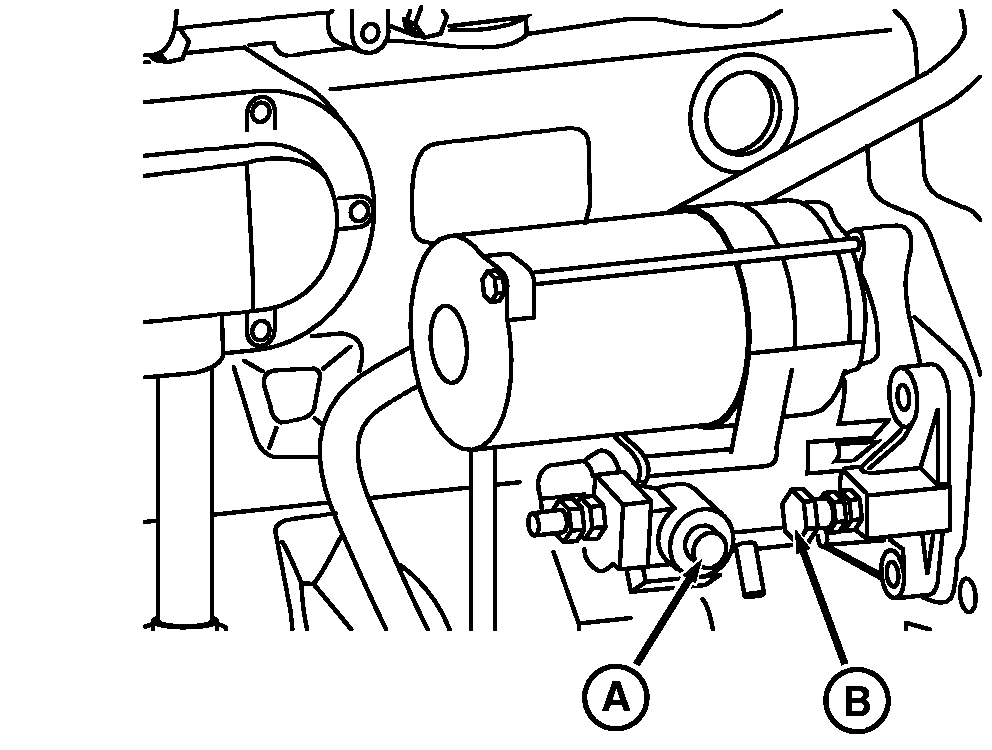 A
B