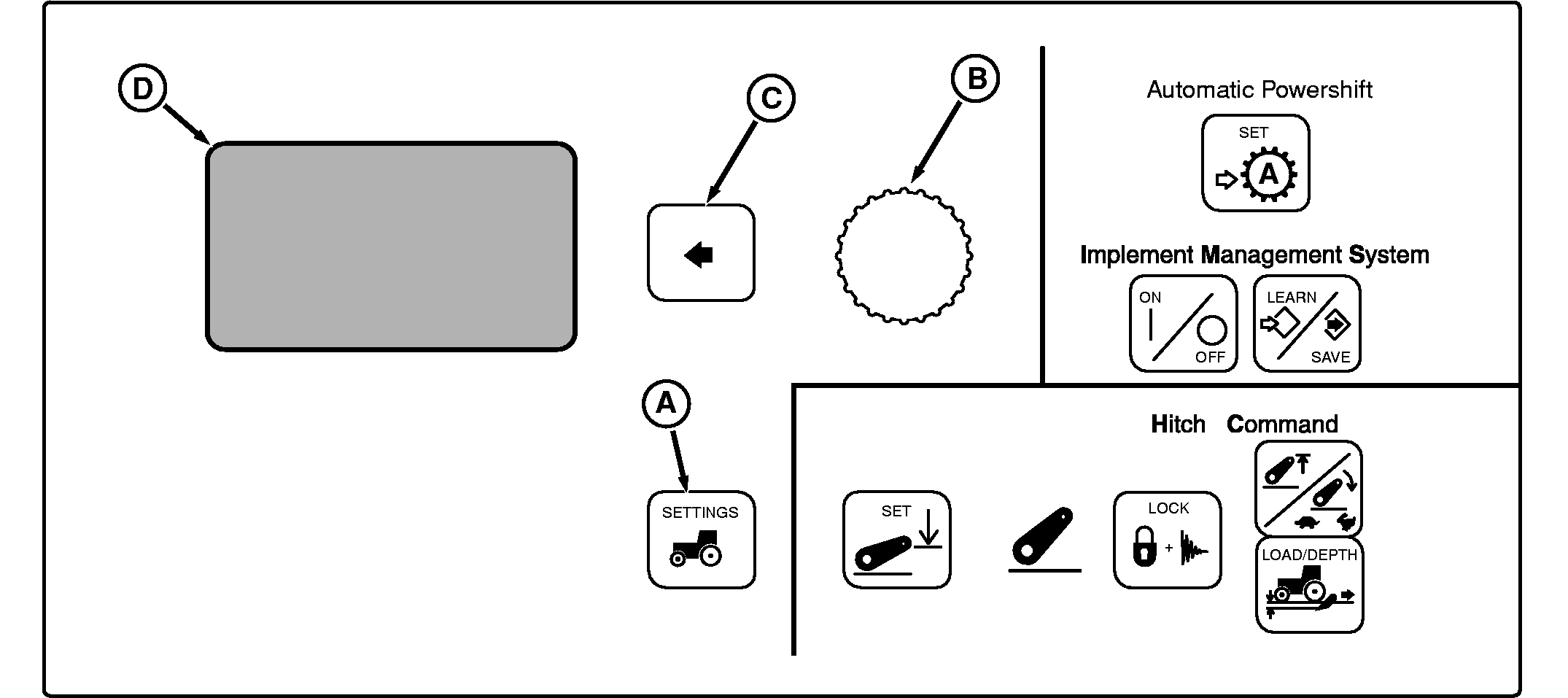 D

C

B

Automatic Powershift

SET

A

Implement Management System

ON

OFF

LEARN

SAVE

A

SETTINGS

Hitch Command

SET

LOCK

+

LOAD/DEPTH