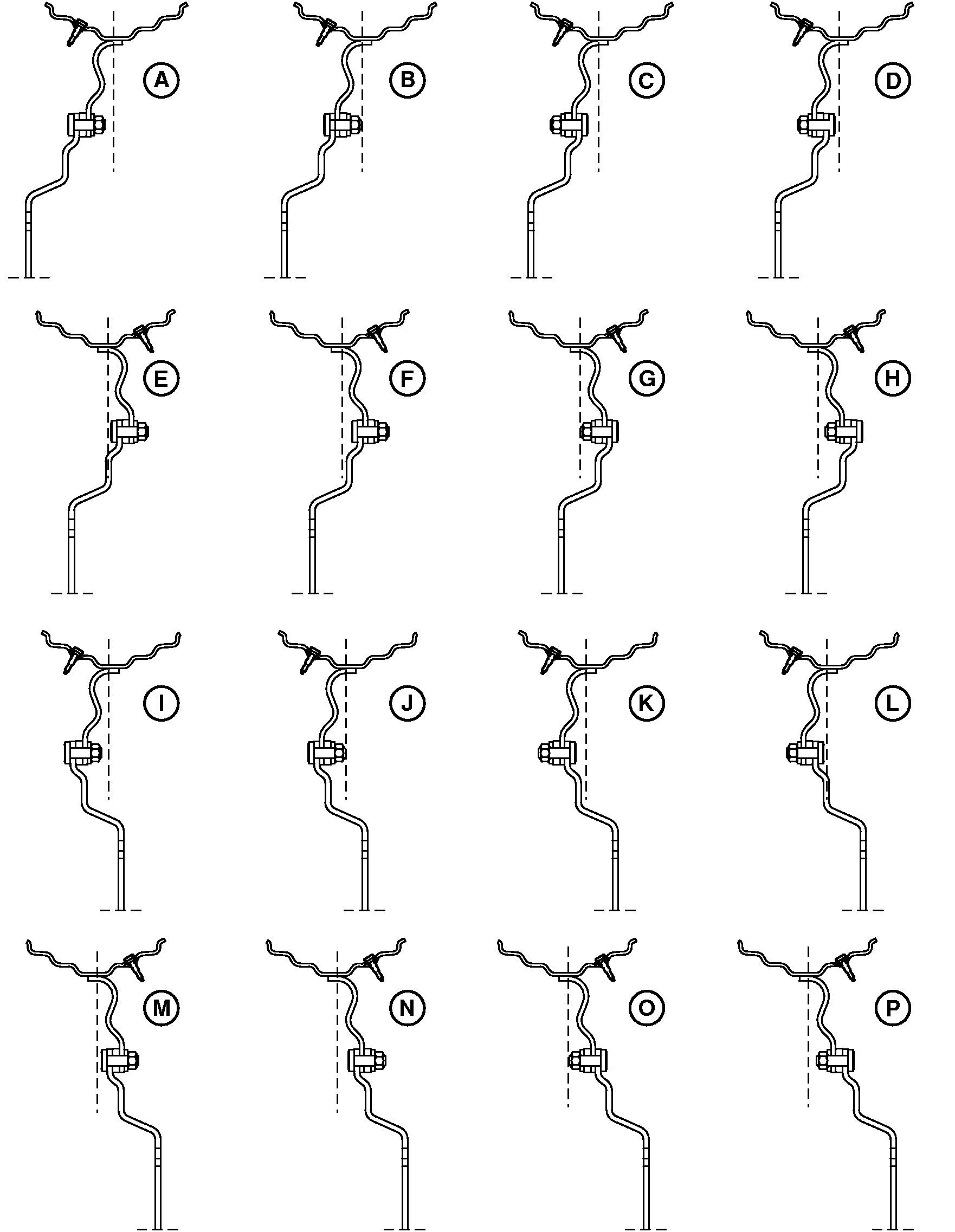 A
B
C
D
E
F
G
H
I
J
K
L
M
N
O
P