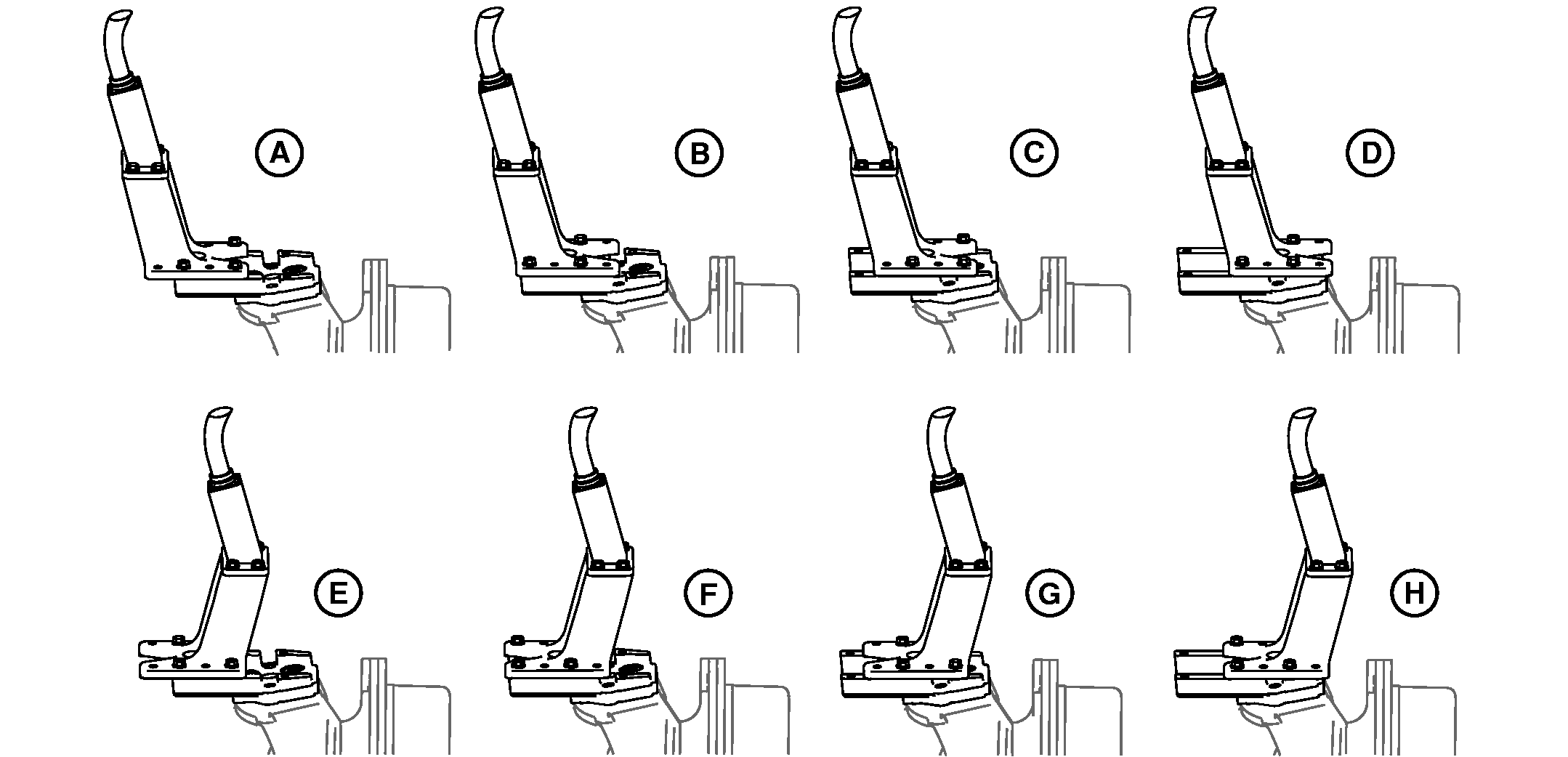 A
B
C
D
E
F
G
H