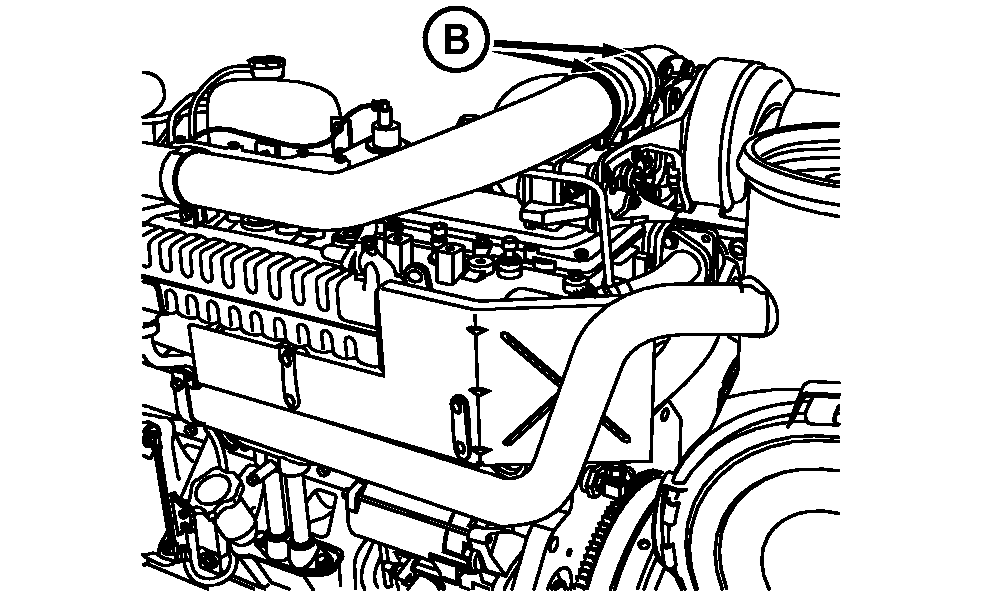 B