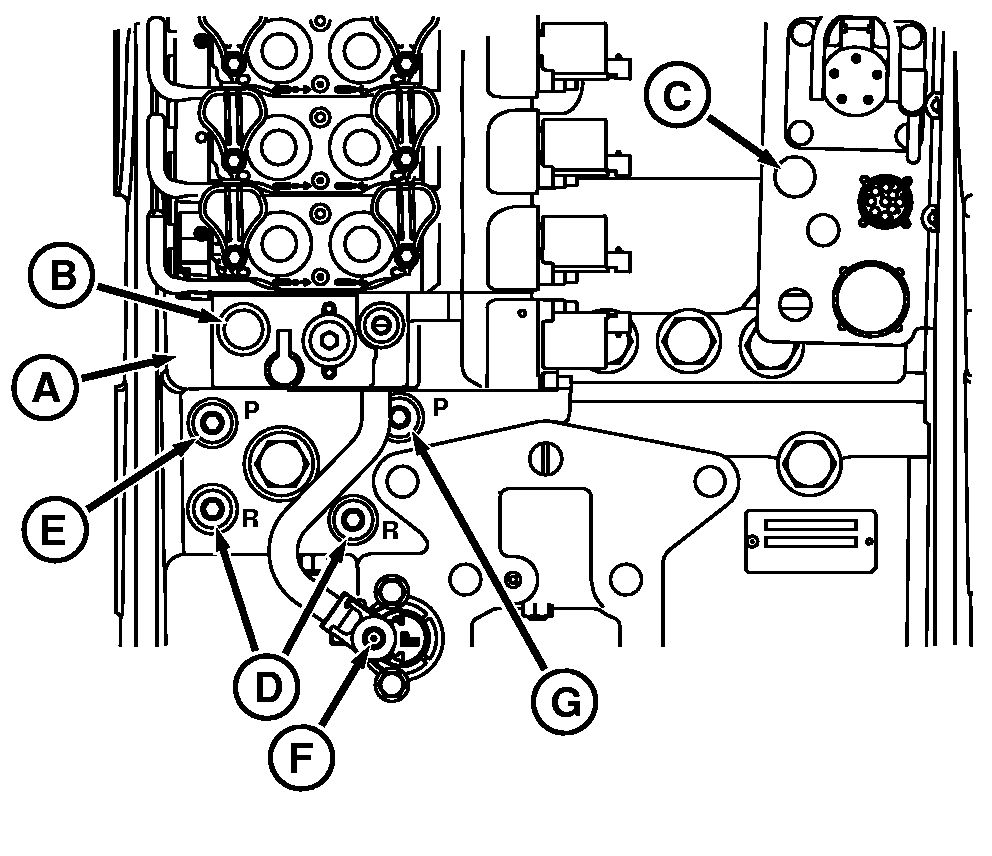 C
B
A
P
P
E
R
R
D
G
F