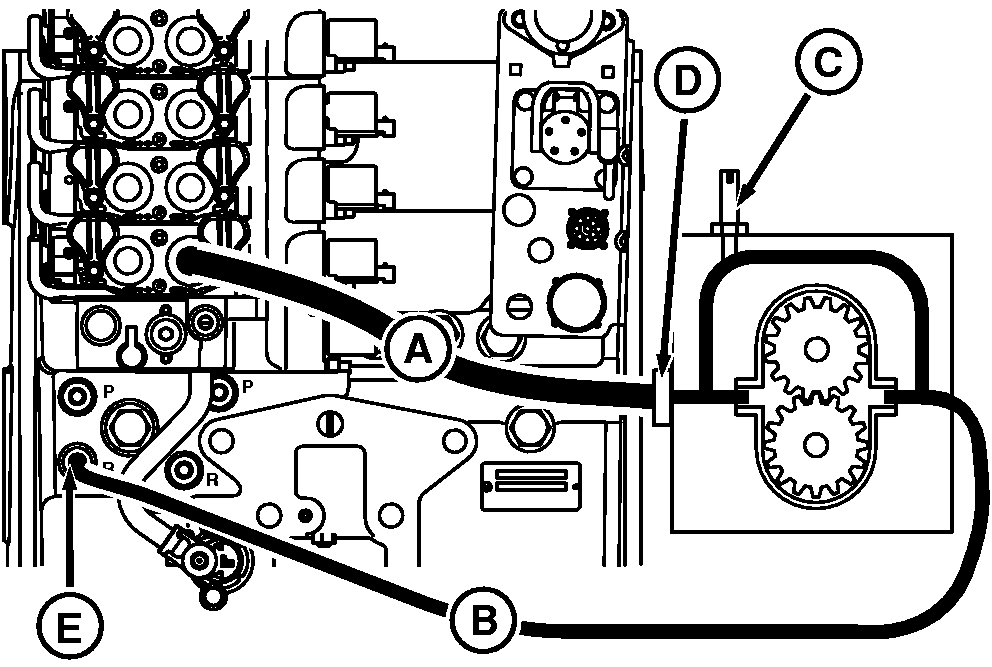 D
C
A
P
P
R
R
E
B