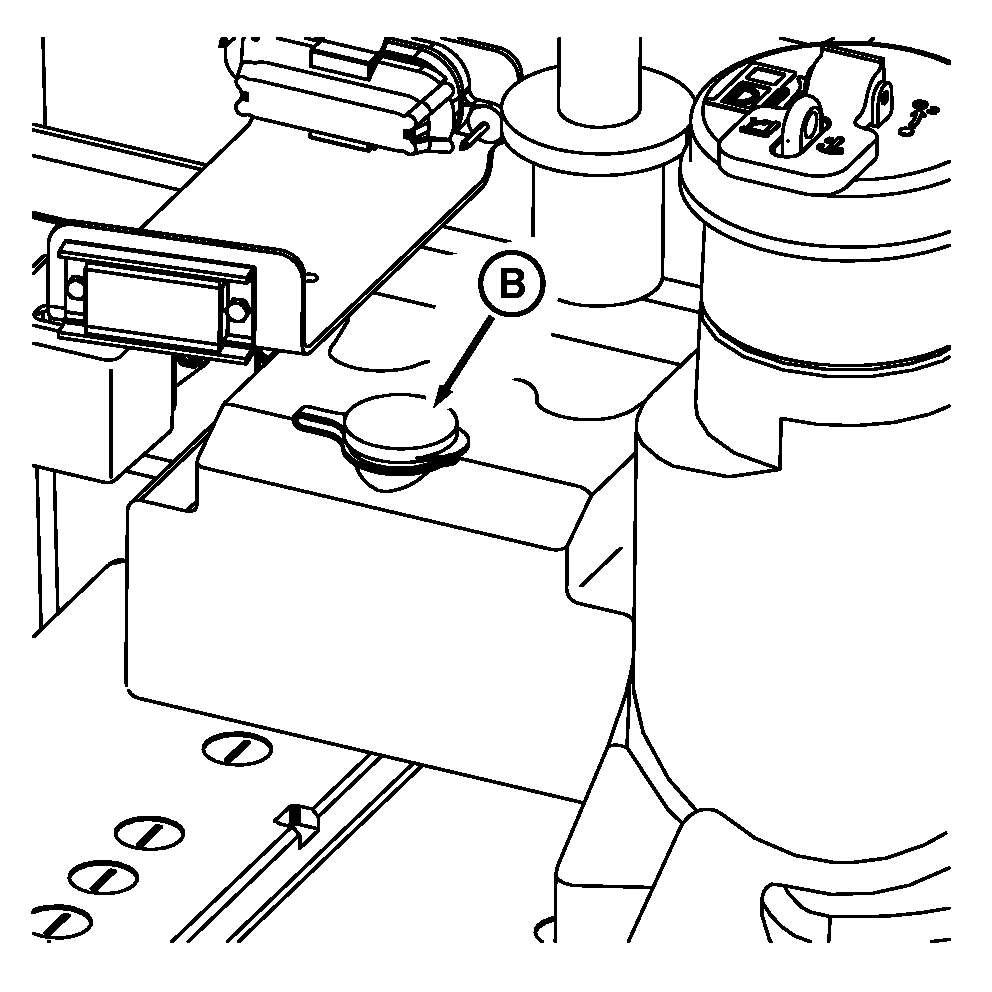 B