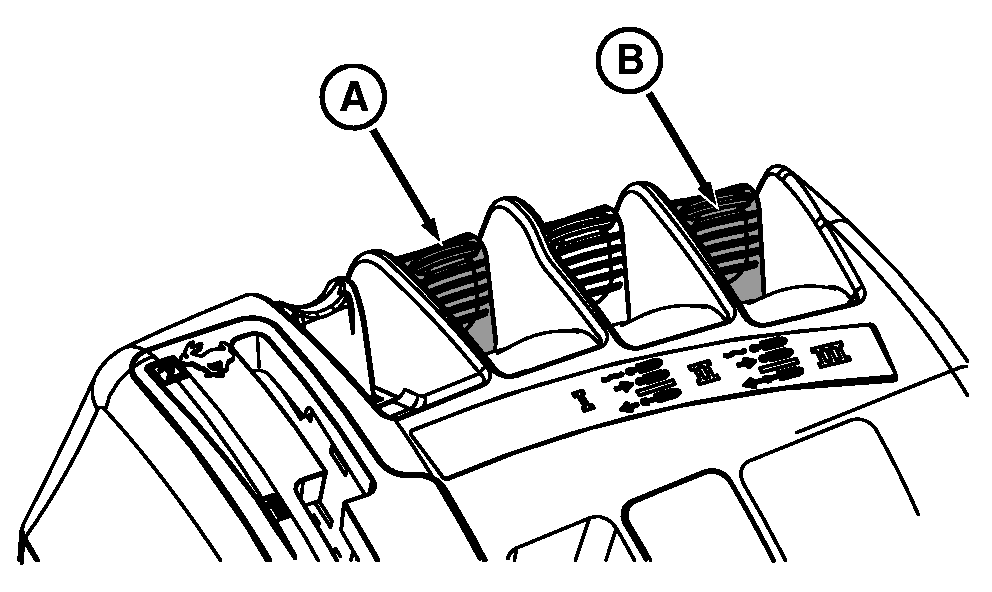 A
B
I
II
III