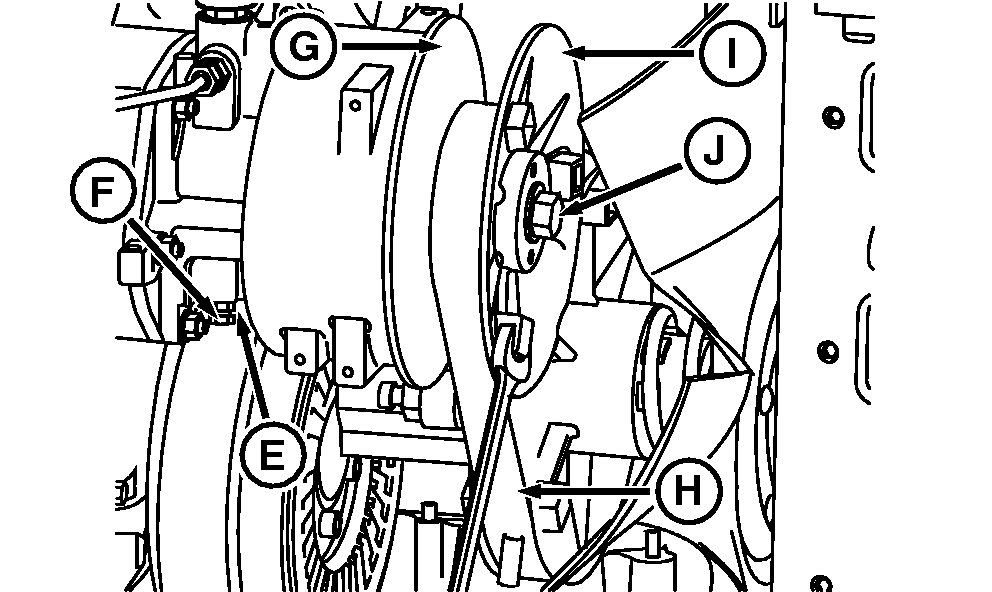 G
I
J
F
E
H