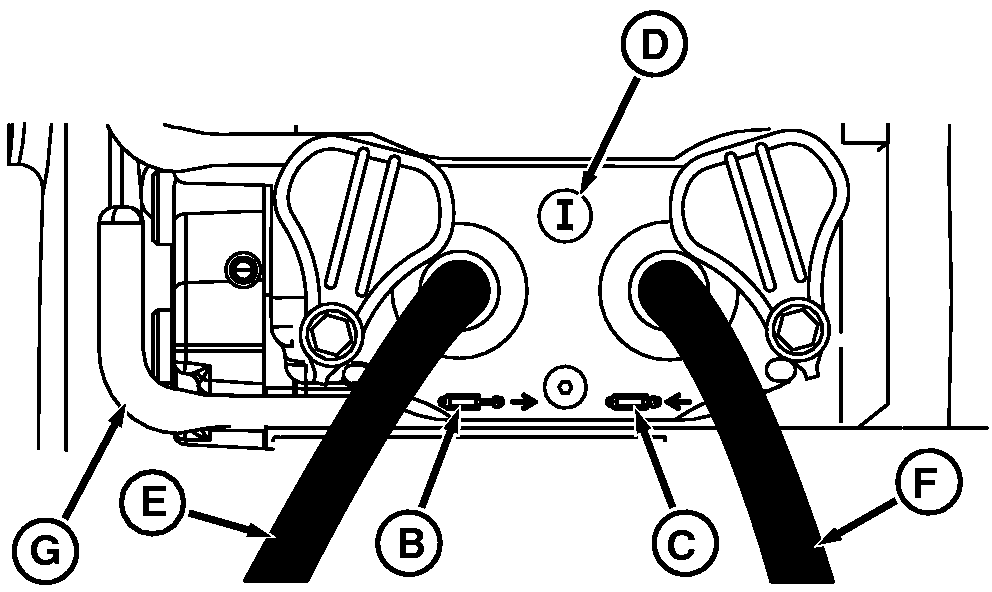 D
I
G
E
B
C
F