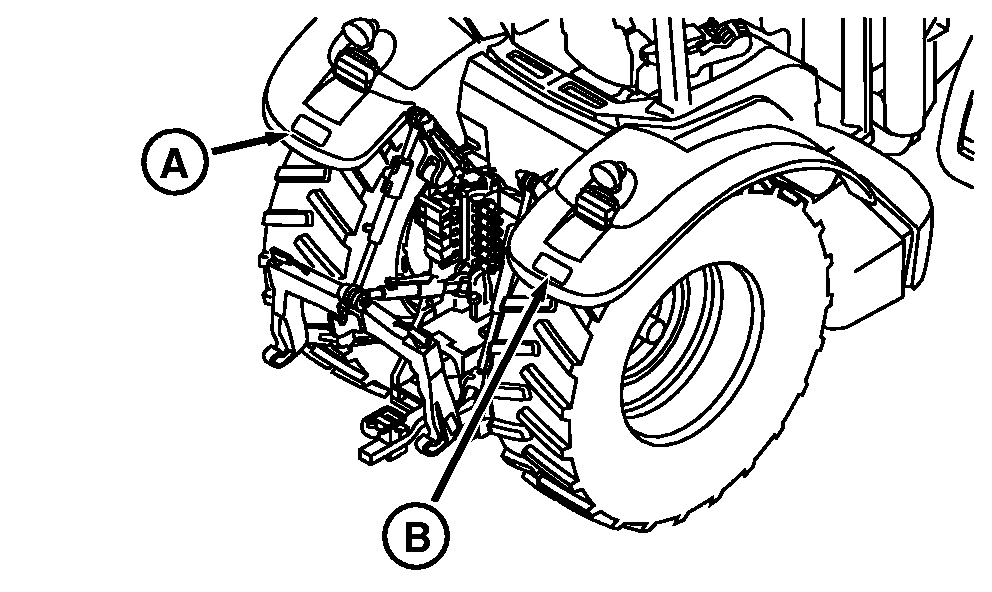 A

B