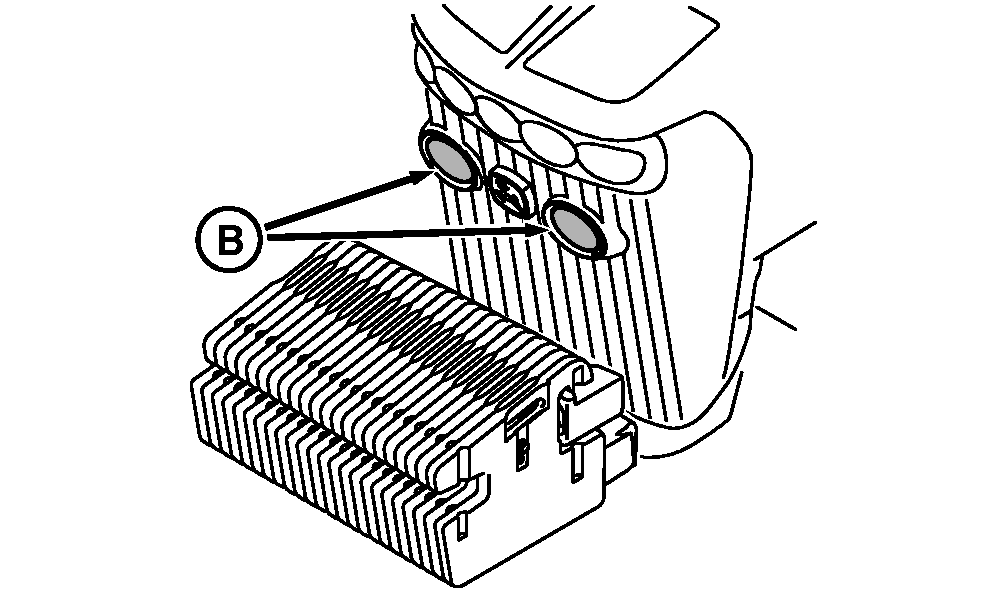 B