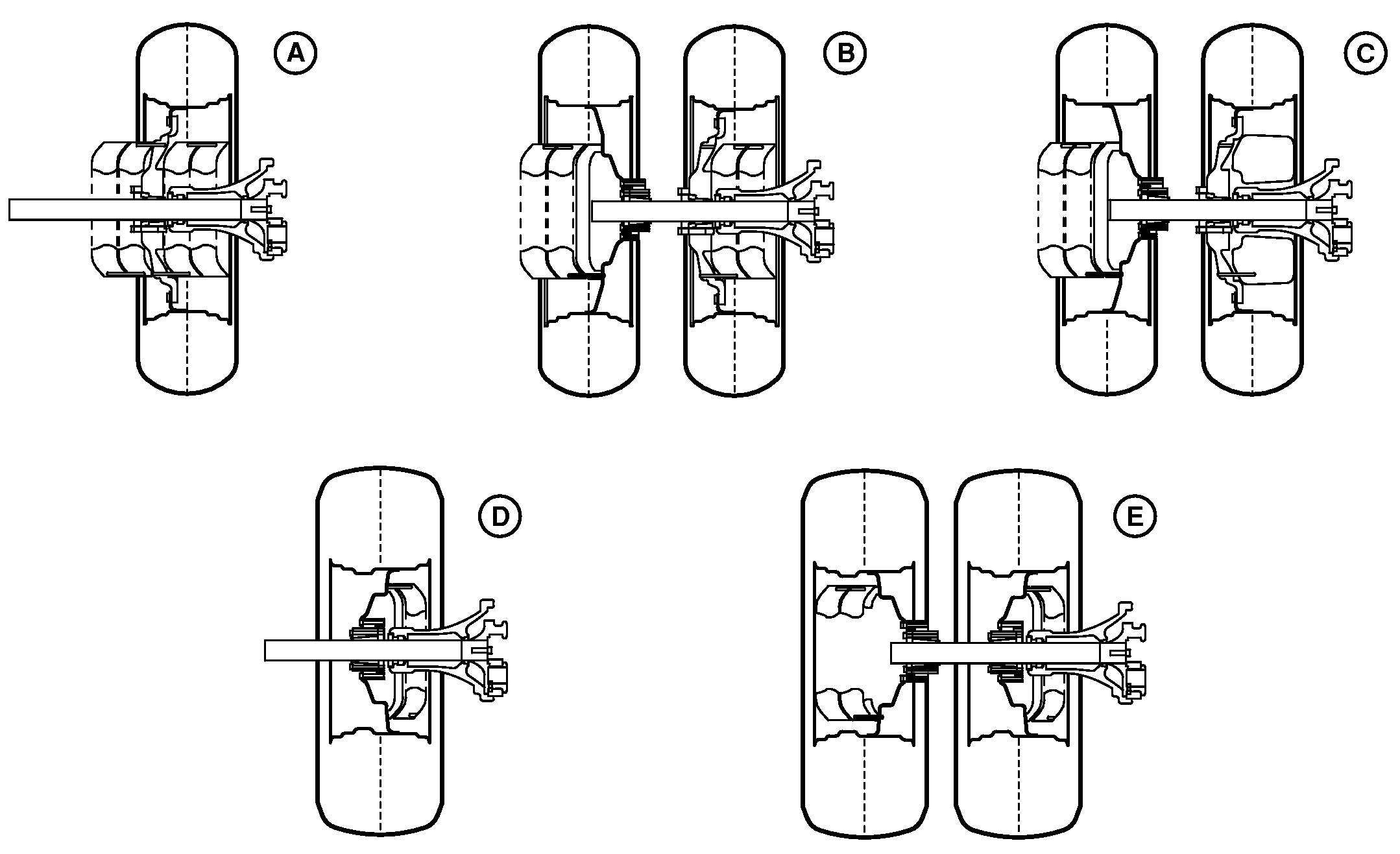 A
B
C
D
E