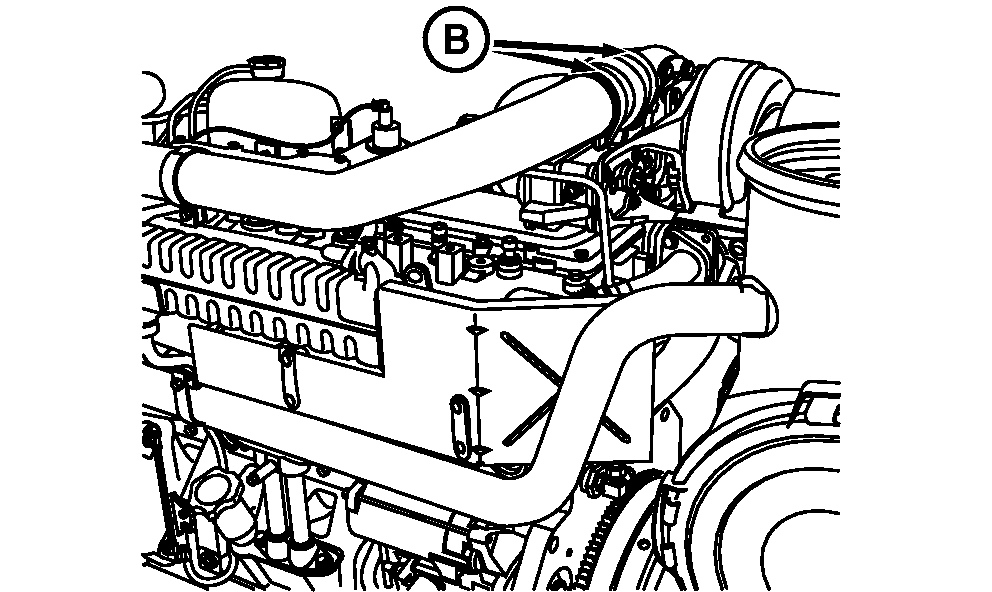 B