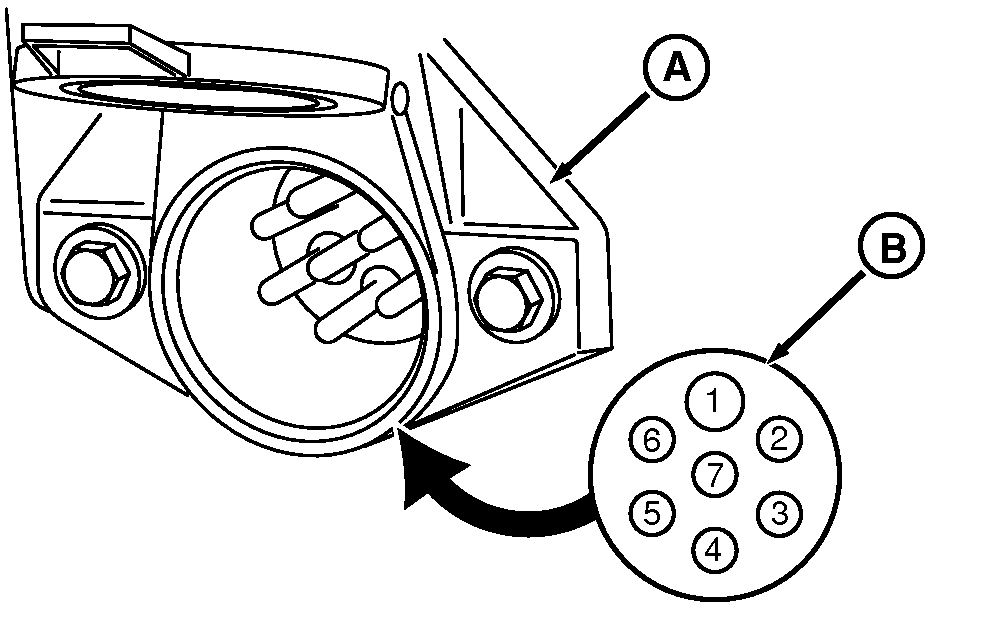 A
B
1
6
2
7
5
3
4